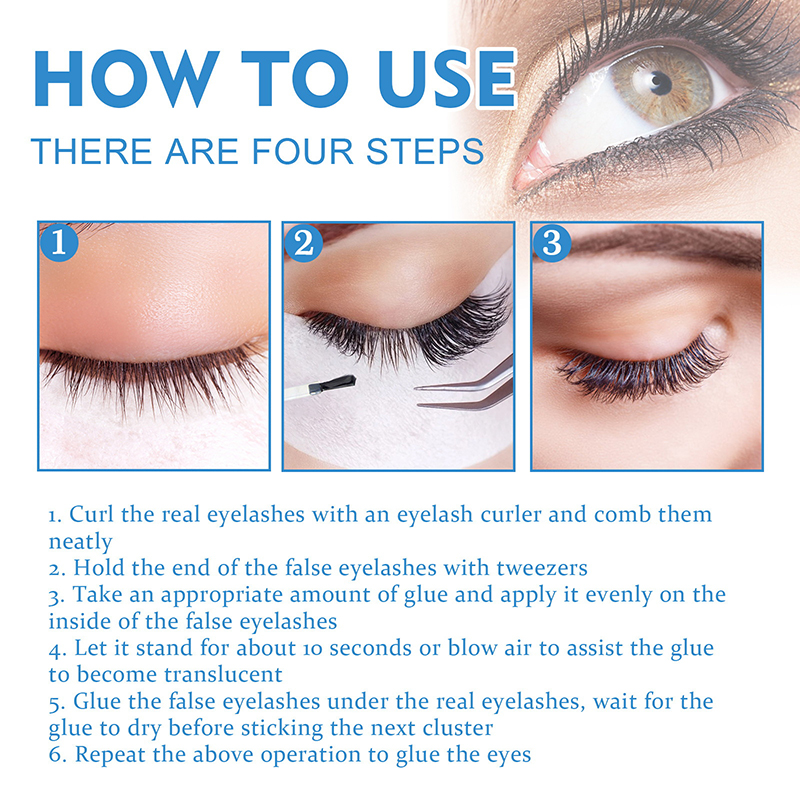 HOW TO USE
THERE ARE FOUR STEPS

1

2

3

1. Curl the real eyelashes with an eyelash curler and comb them neatly
2. Hold the end of the false eyelashes with tweezers
3. Take an appropriate amount of glue and apply it evenly on the inside of the false eyelashes
4. Let it stand for about 10 seconds or blow air to assist the glue to become translucent
5. Glue the false eyelashes under the real eyelashes, wait for the glue to dry before sticking the next cluster
6. Repeat the above operation to glue the eyes