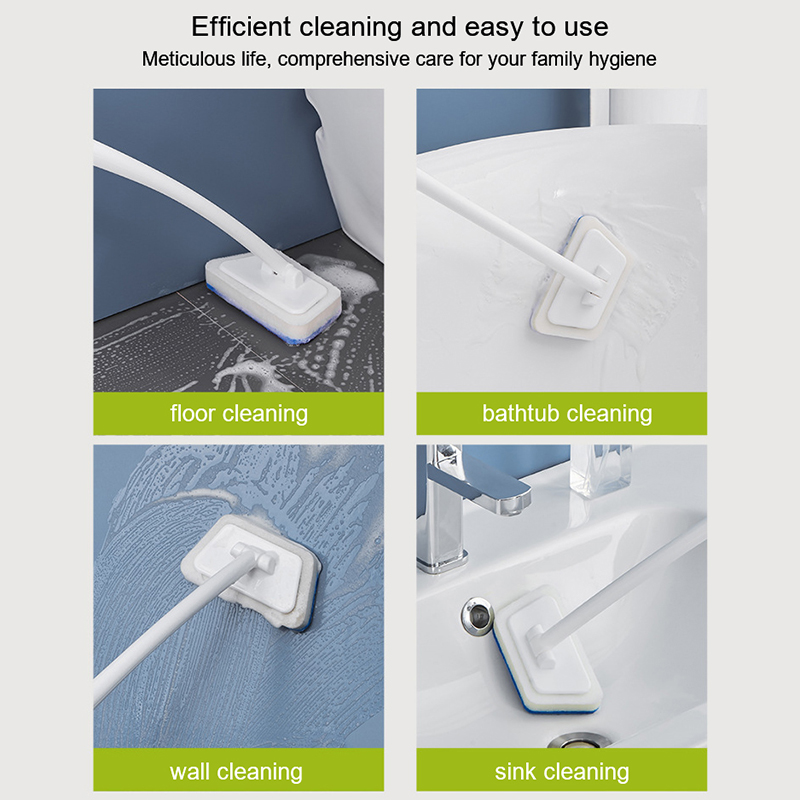 Efficient cleaning and easy to use
Meticulous life, comprehensive care for your family hygiene

floor cleaning

bathtub cleaning

wall cleaning

sink cleaning