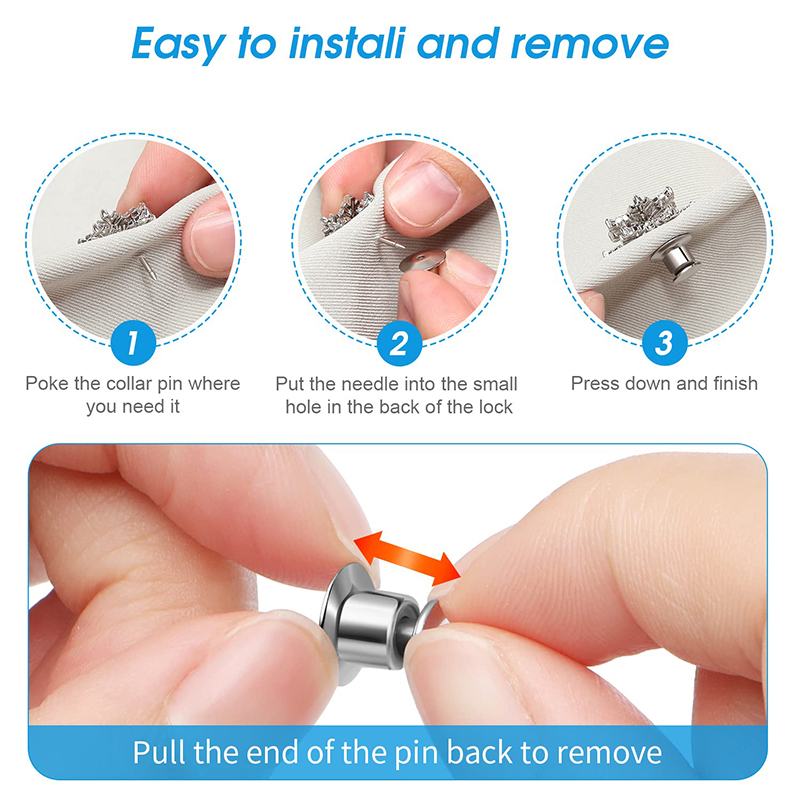 Easy to instali and remove

1
Poke the collar pin where you need it

2
Put the needle into the small hole in the back of the lock

3
Press down and finish

Pull the end of the pin back to remove