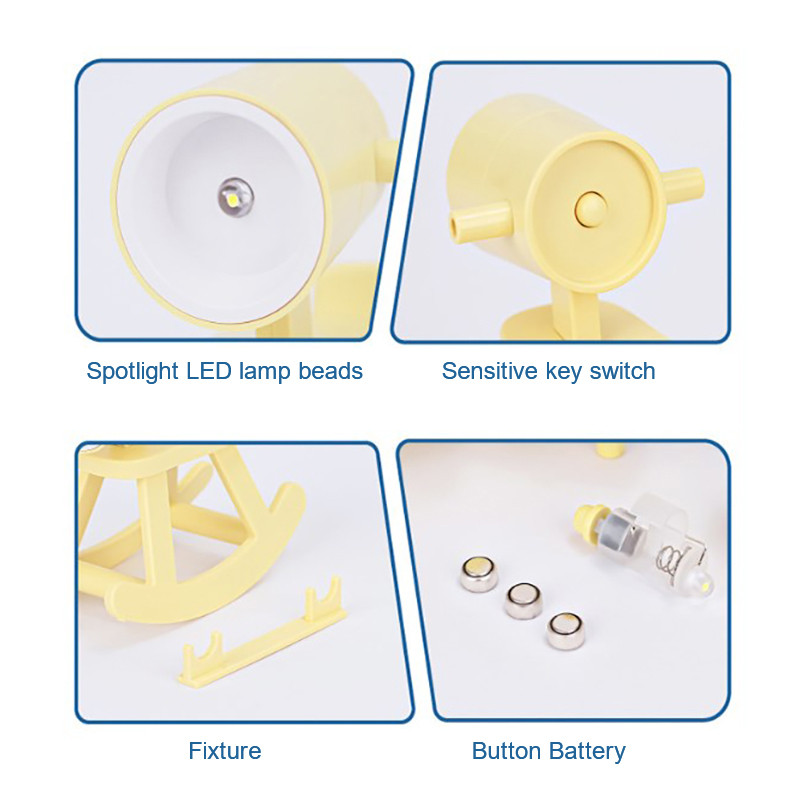 Spotlight LED lamp beads

Sensitive key switch

Fixture

Button Battery