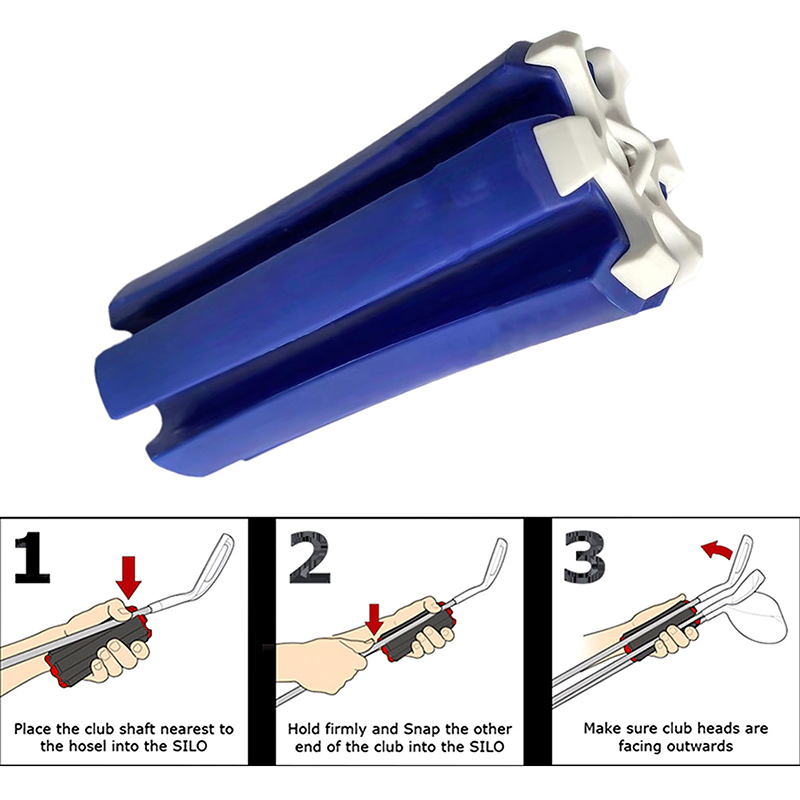 1

Place the club shaft nearest to the hosel into the SILO

2

Hold firmly and Snap the other end of the club into the SILO

3

Make sure club heads are facing outwards