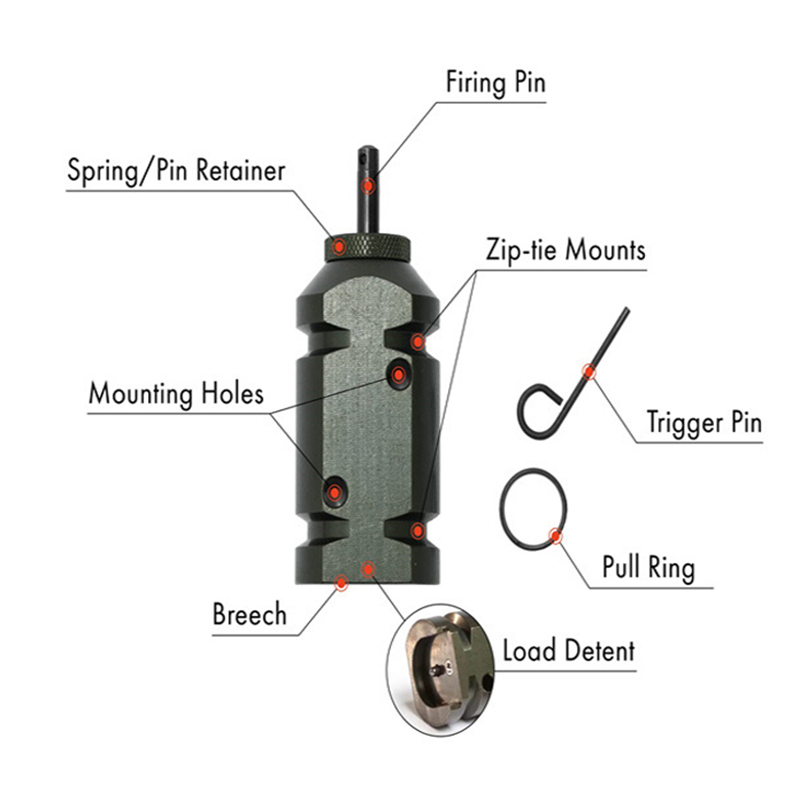 Firing Pin

Spring/Pin Retainer

Zip-tie Mounts

Mounting Holes

Trigger Pin

Pull Ring

Breech

Load Detent