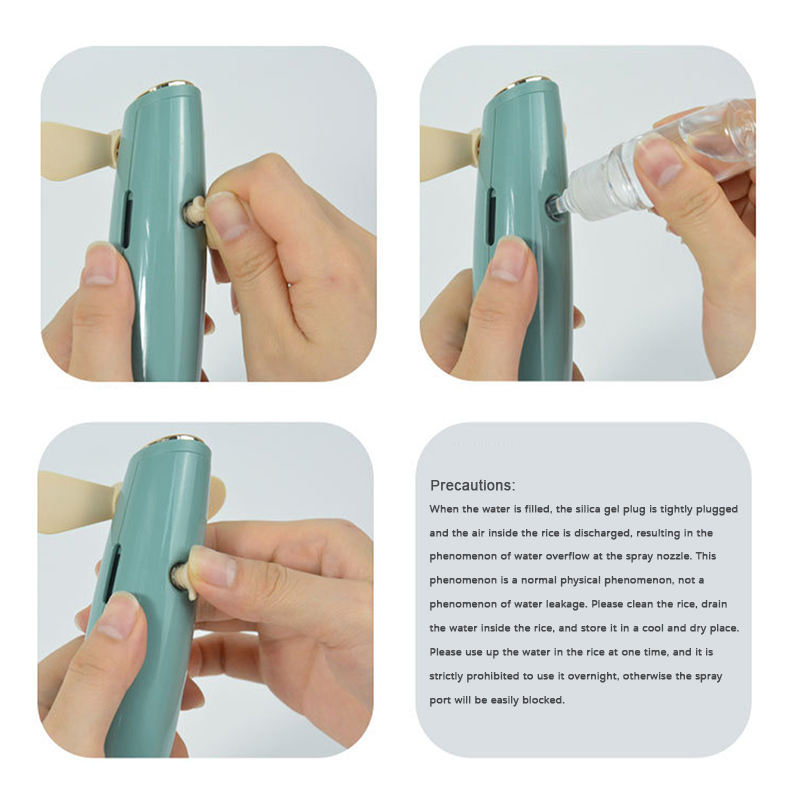 Precautions:

When the water is filled, the silica gel plug is tightly plugged and the air inside the rice is discharged, resulting in the phenomenon of water overflow at the spray nozzle. This phenomenon is a normal physical phenomenon, not a phenomenon of water leakage. Please clean the rice, drain the water inside the rice, and store it in a cool and dry place. Please use up the water in the rice at one time, and it is strictly prohibited to use it overnight, otherwise the spray port will be easily blocked.