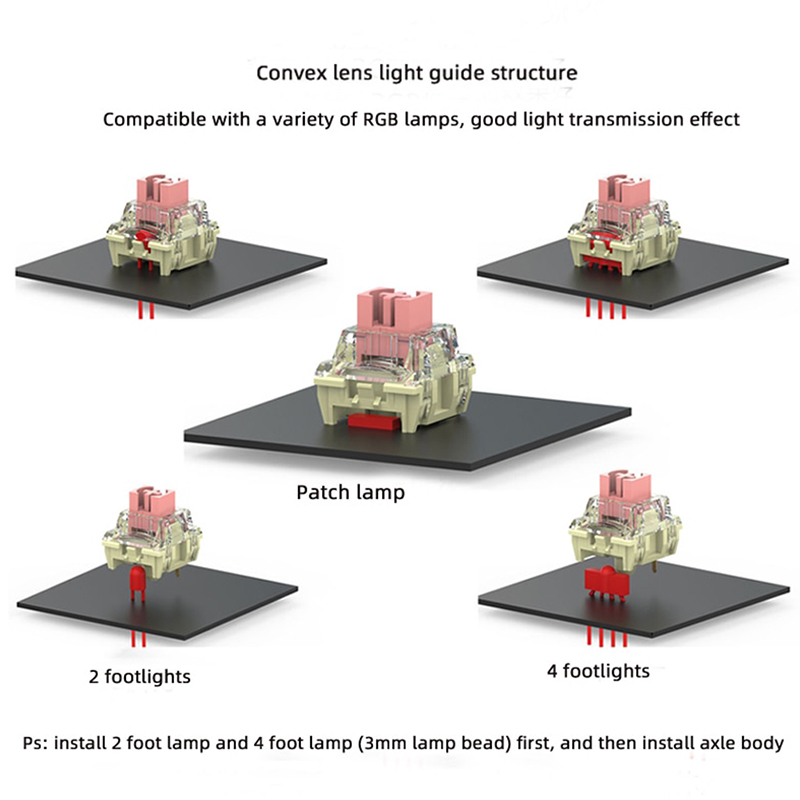 Convex lens light guide structure

Compatible with a variety of RGB lamps, good light transmission effect

Patch lamp

2 footlights

4 footlights

Ps: install 2 foot lamp and 4 foot lamp (3mm lamp bead) first, and then install axle body