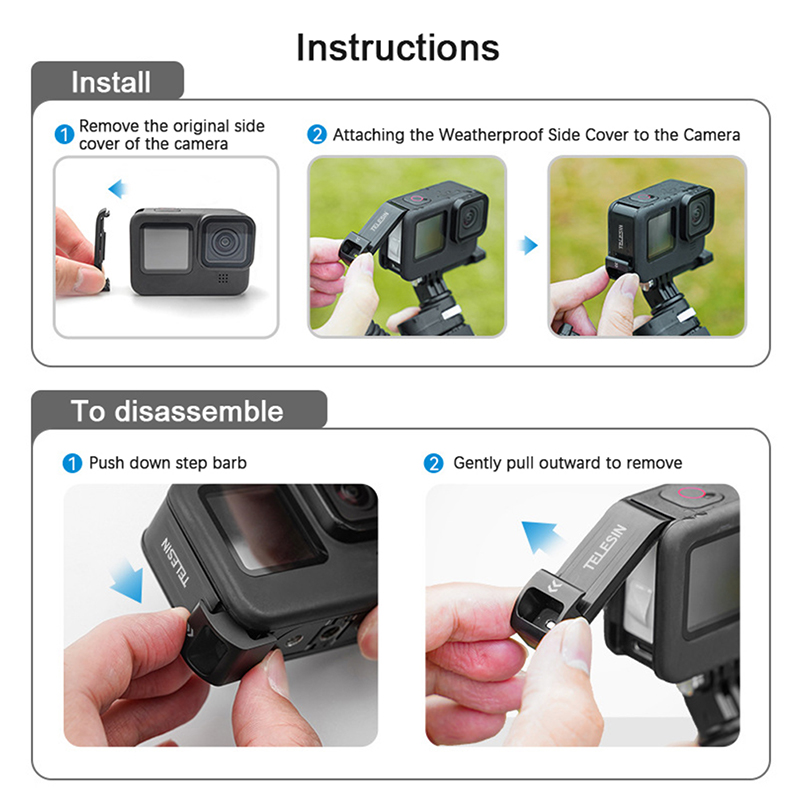 Instructions

Install

1 Remove the original side cover of the camera

2 Attaching the Weatherproof Side Cover to the Camera

TELESIN

TELESIN

To disassemble

1 Push down step barb

TELESIN

2 Gently pull outward to remove

TELESIN