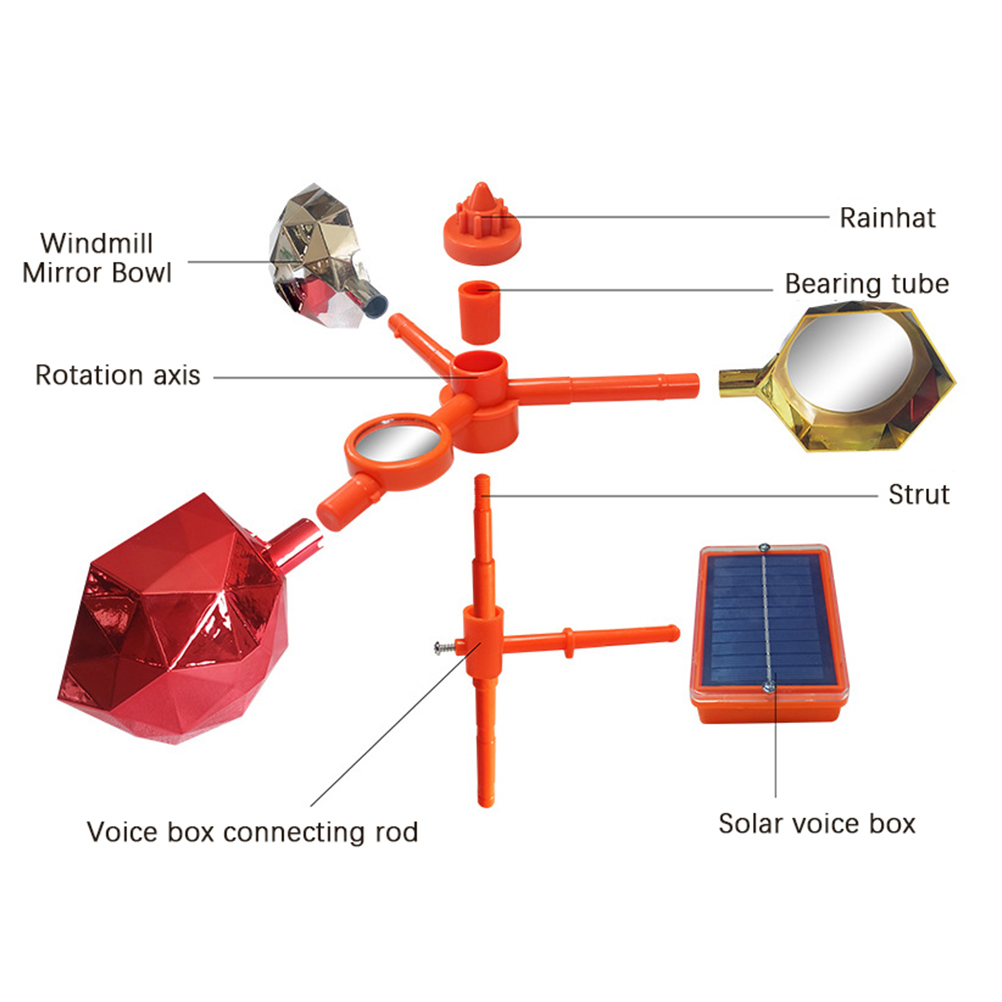 Windmill Mirror Bowl

Rainhat

Bearing tube

Rotation axis

Strut

Voice box connecting rod

Solar voice box