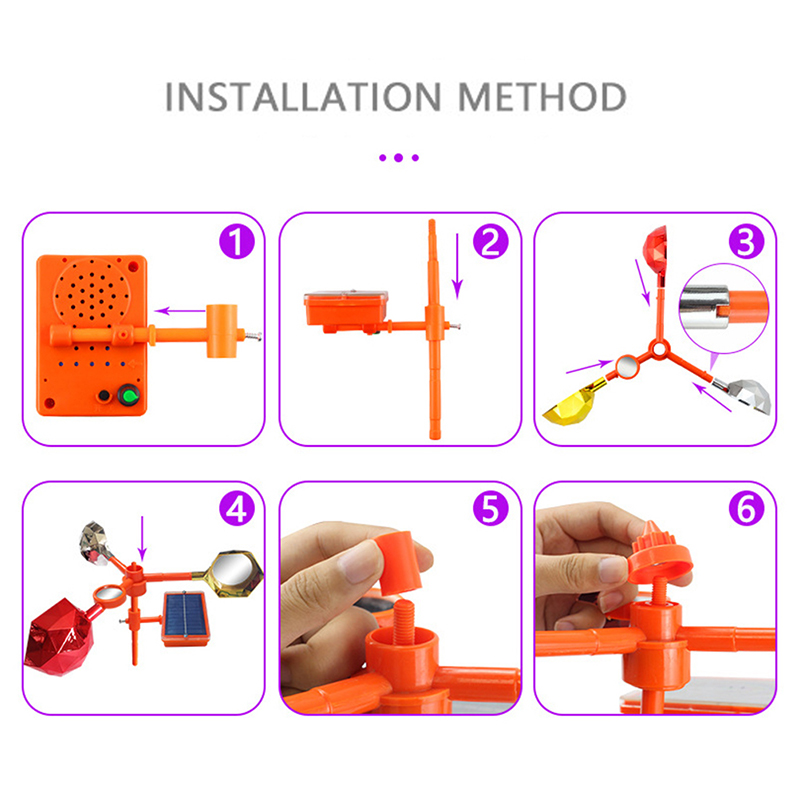 INSTALLATION METHOD

1

2

3

4

5

6