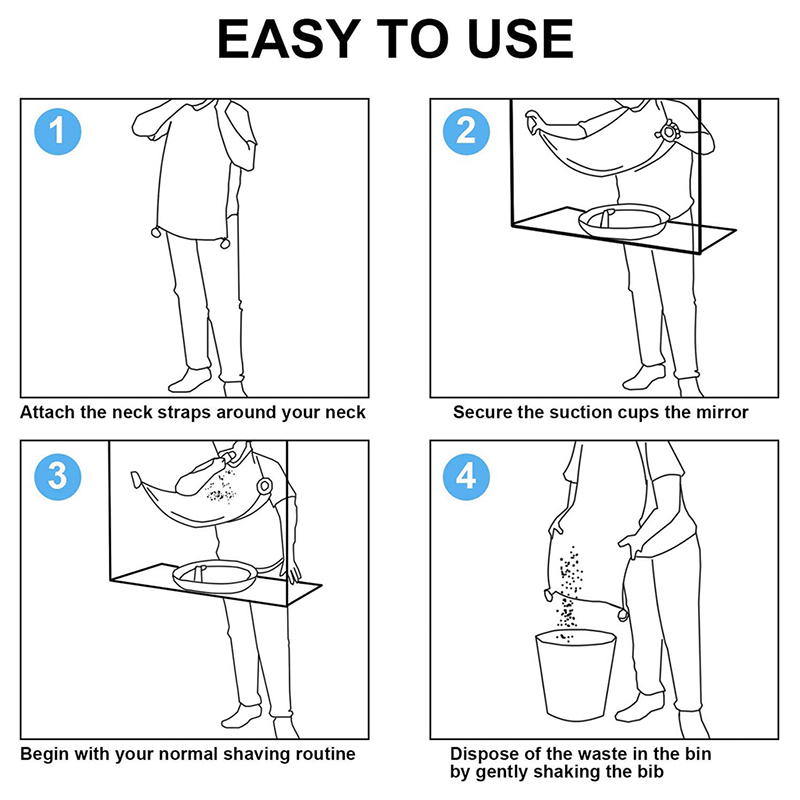 EASY TO USE

1

Attach the neck straps around your neck

2

Secure the suction cups the mirror

3

Begin with your normal shaving routine

4

Dispose of the waste in the bin by gently shaking the bib