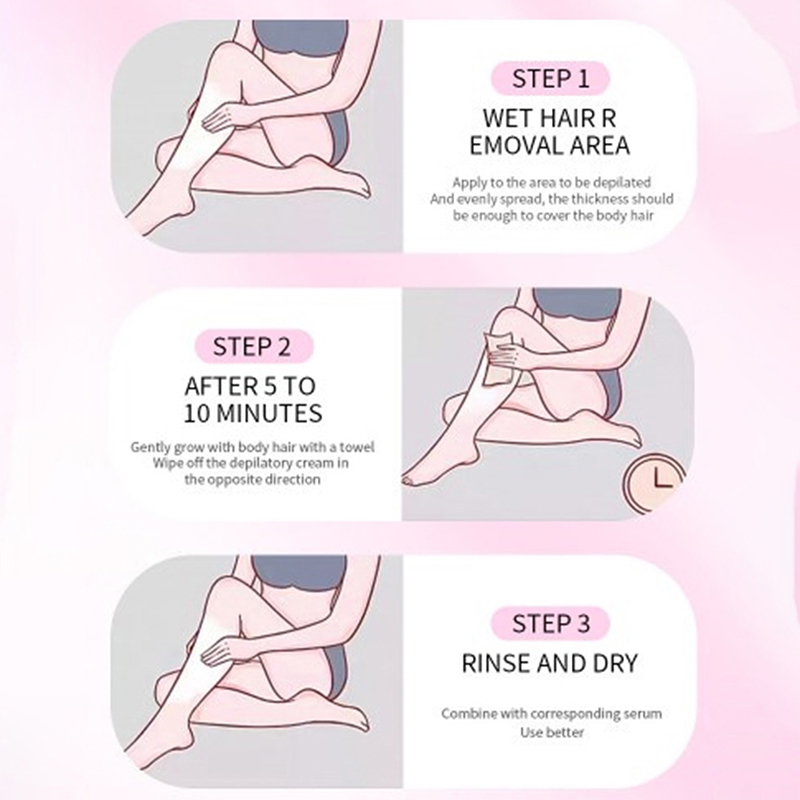 STEP 1

WET HAIR R EMOVAL AREA

Apply to the area to be depilated And evenly spread, the thickness should be enough to cover the body hair

STEP 2

AFTER 5 TO 10 MINUTES

Gently grow with body hair with a towel Wipe off the depilatory cream in the opposite direction

STEP 3

RINSE AND DRY

Combine with corresponding serum Use better