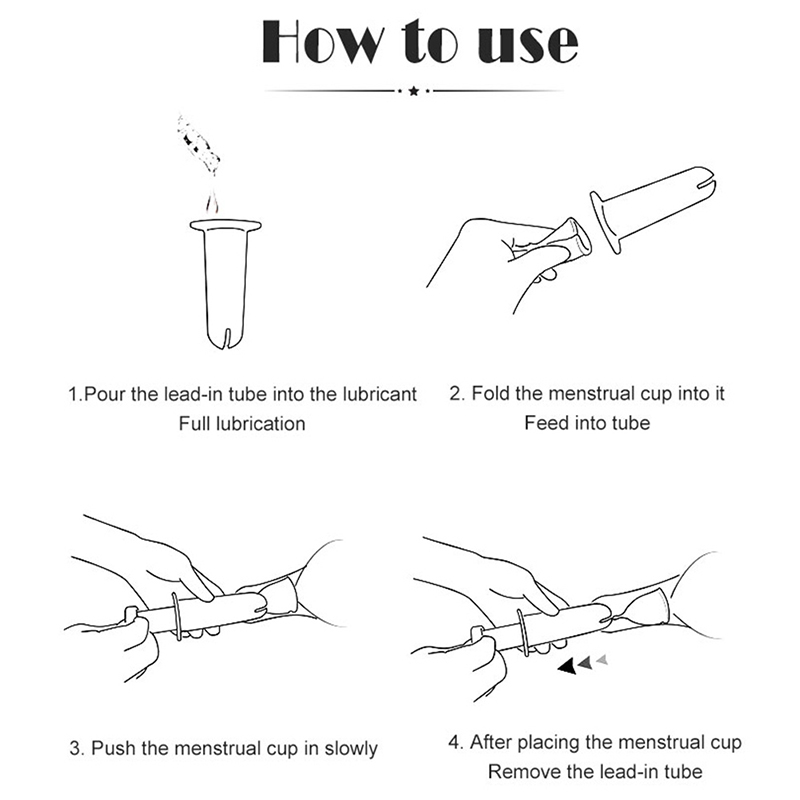 How to use

1.Pour the lead-in tube into the lubricant
Full lubrication

2. Fold the menstrual cup into it
Feed into tube

3. Push the menstrual cup in slowly

4. After placing the menstrual cup
Remove the lead-in tube