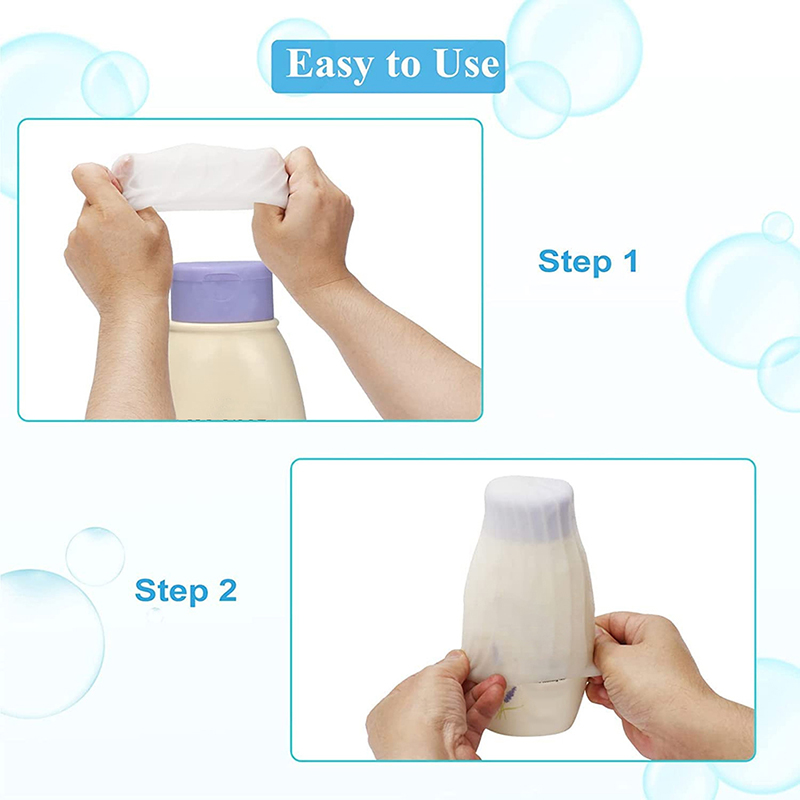 Easy to Use

Step 1

Step 2