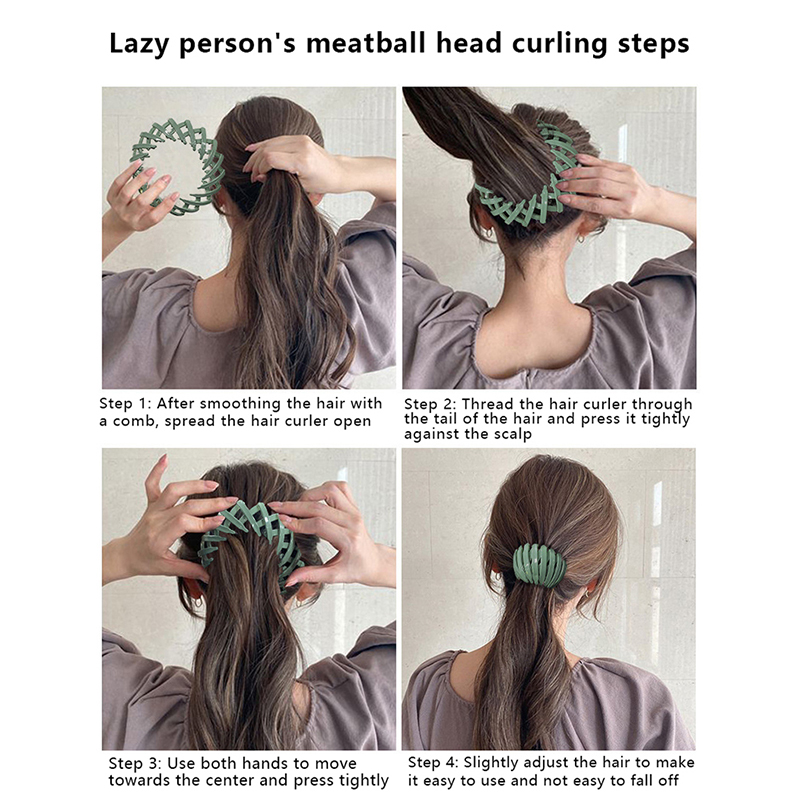 Lazy person's meatball head curling steps

Step 1: After smoothing the hair with a comb, spread the hair curler open

Step 2: Thread the hair curler through the tail of the hair and press it tightly against the scalp

Step 3: Use both hands to move towards the center and press tightly

Step 4: Slightly adjust the hair to make it easy to use and not easy to fall off