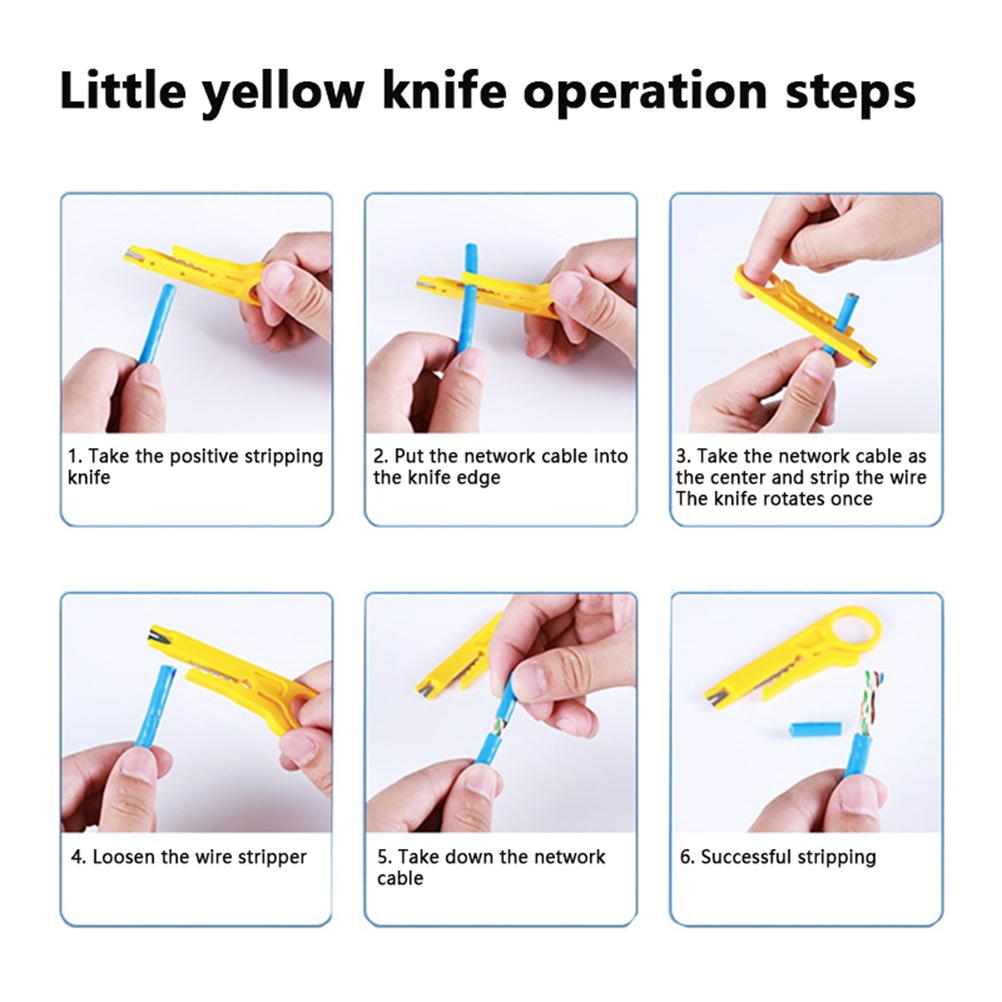 Little yellow knife operation steps

1. Take the positive stripping knife

2. Put the network cable into the knife edge

3. Take the network cable as the center and strip the wire The knife rotates once

4. Loosen the wire stripper

5. Take down the network cable

6. Successful stripping