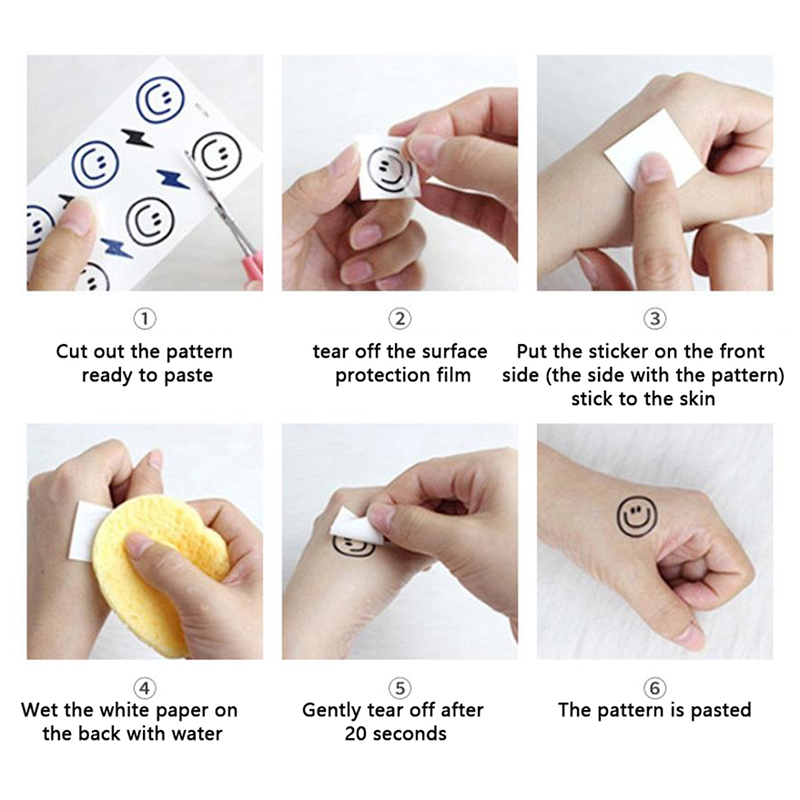 ①
Cut out the pattern ready to paste

②
tear off the surface protection film

③
Put the sticker on the front side (the side with the pattern) stick to the skin

④
Wet the white paper on the back with water

⑤
Gently tear off after 20 seconds

⑥
The pattern is pasted