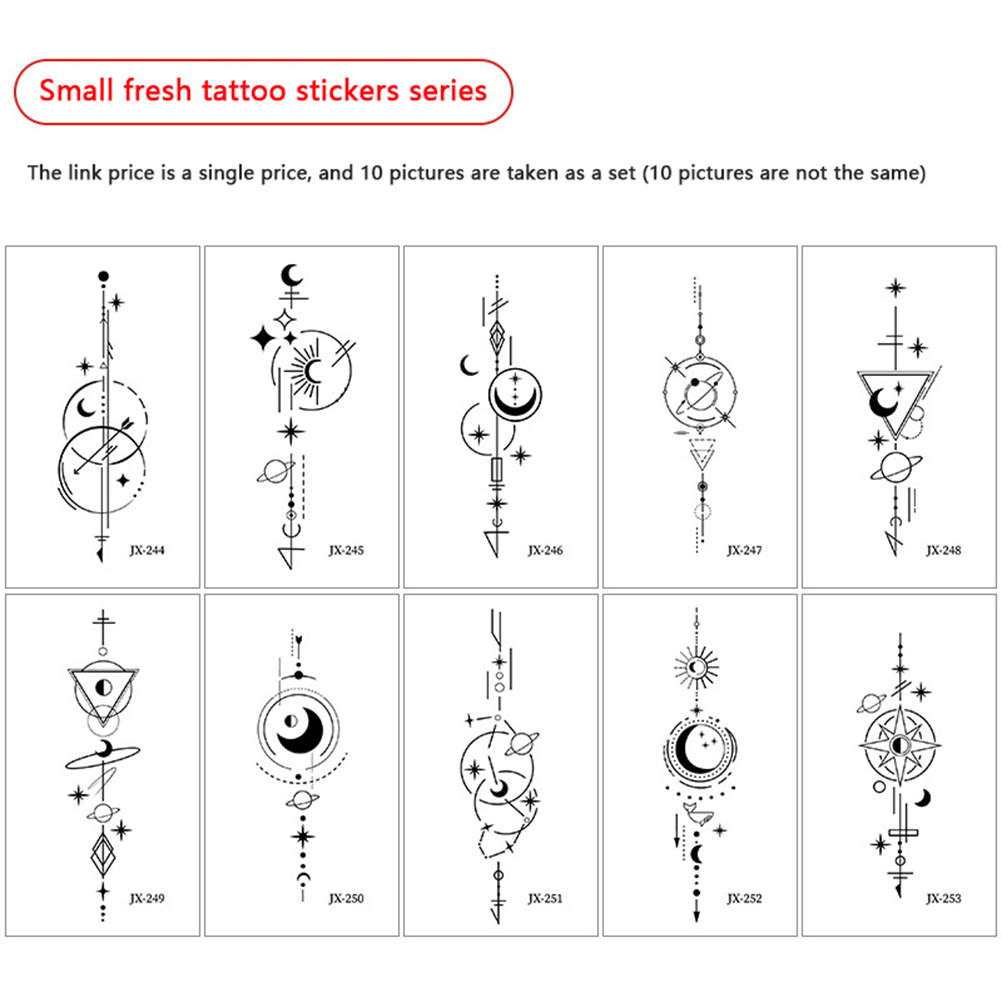 Small fresh tattoo stickers series

The link price is a single price, and 10 pictures are taken as a set (10 pictures are not the same)

JX-244

JX-245

JX-246

JX-247

JX-248

JX-249

JX-250

JX-251

JX-252

JX-253