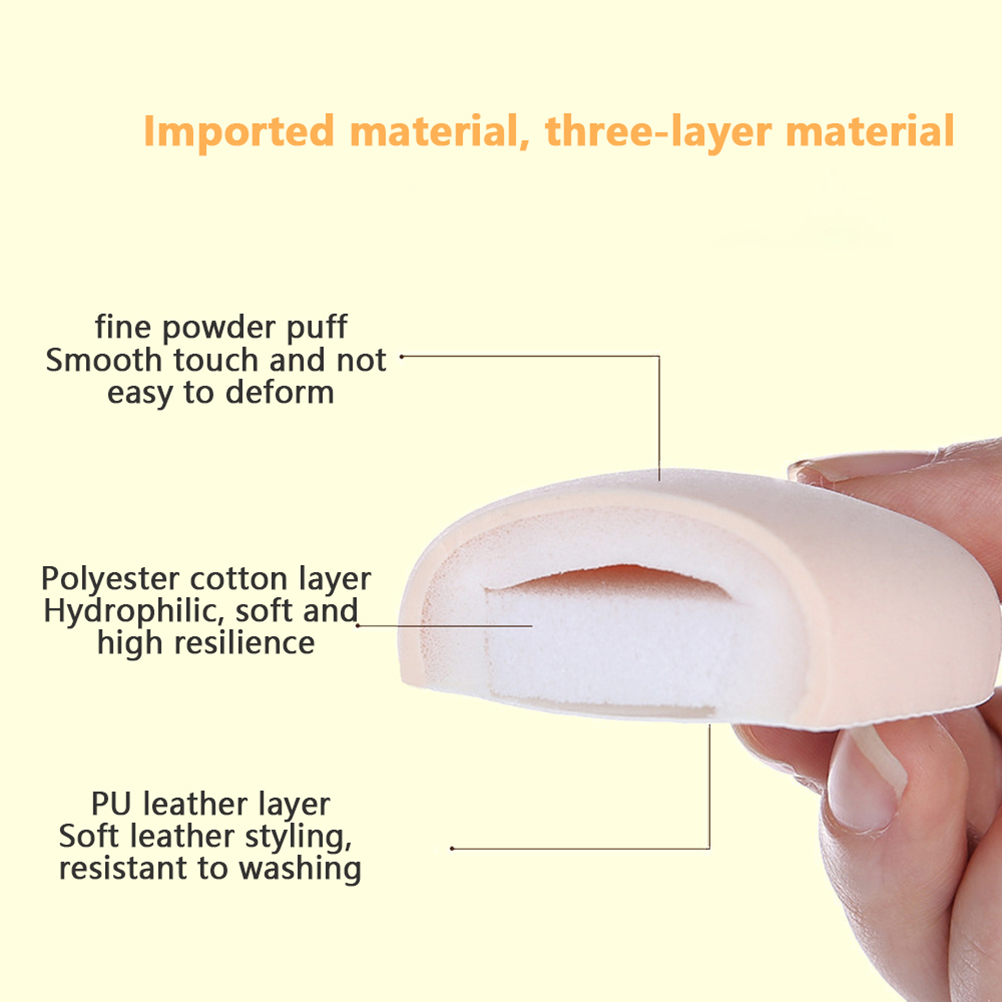 Imported material, three-layer material

fine powder puff
Smooth touch and not easy to deform

Polyester cotton layer
Hydrophilic, soft and high resilience

PU leather layer
Soft leather styling, resistant to washing