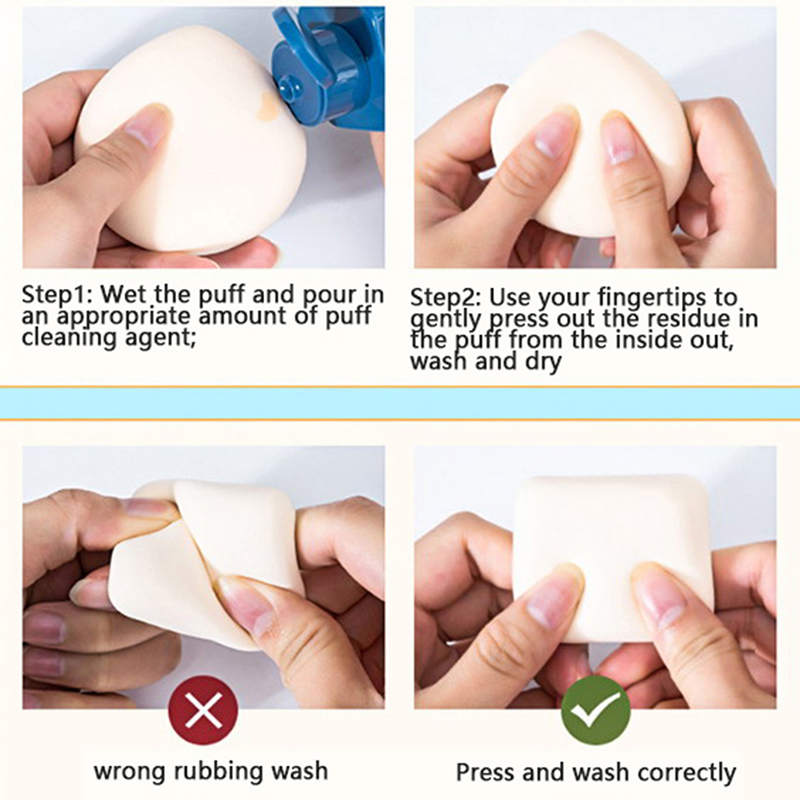 Step1: Wet the puff and pour in an appropriate amount of puff cleaning agent;

Step2: Use your fingertips to gently press out the residue in the puff from the inside out, wash and dry

wrong rubbing wash

Press and wash correctly