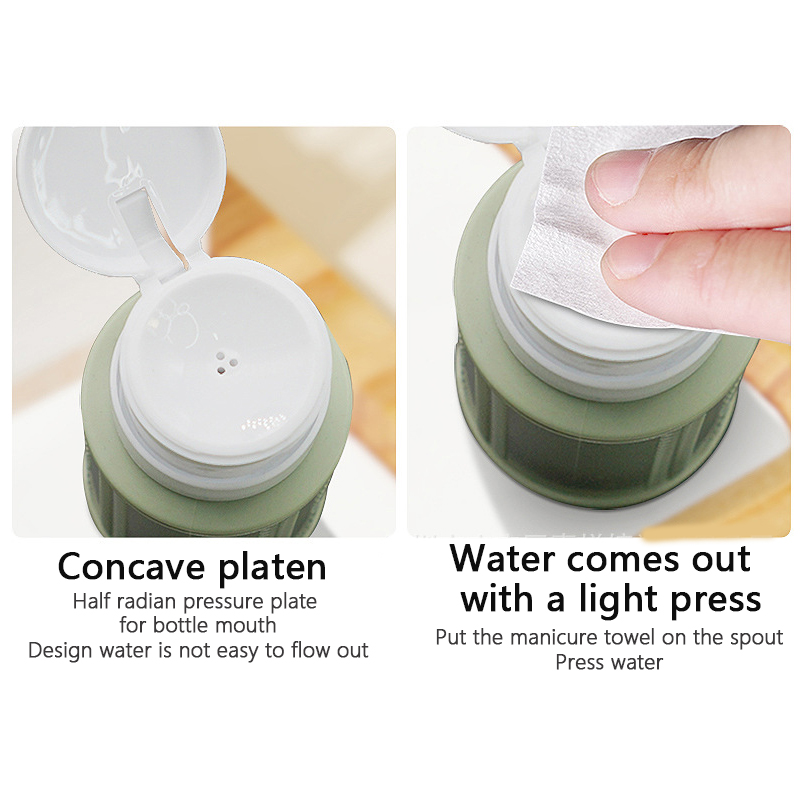 Concave platen
Half radian pressure plate
for bottle mouth
Design water is not easy to flow out

Water comes out
with a light press
Put the manicure towel on the spout
Press water