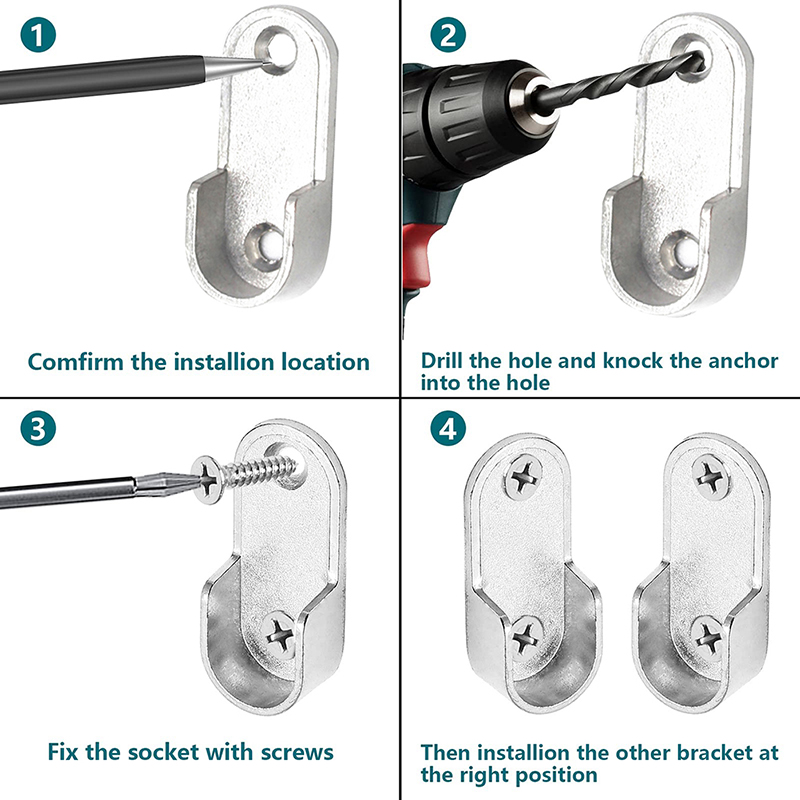 1

Comfirm the installion location

2

Drill the hole and knock the anchor into the hole

3

Fix the socket with screws

4

Then installion the other bracket at the right position