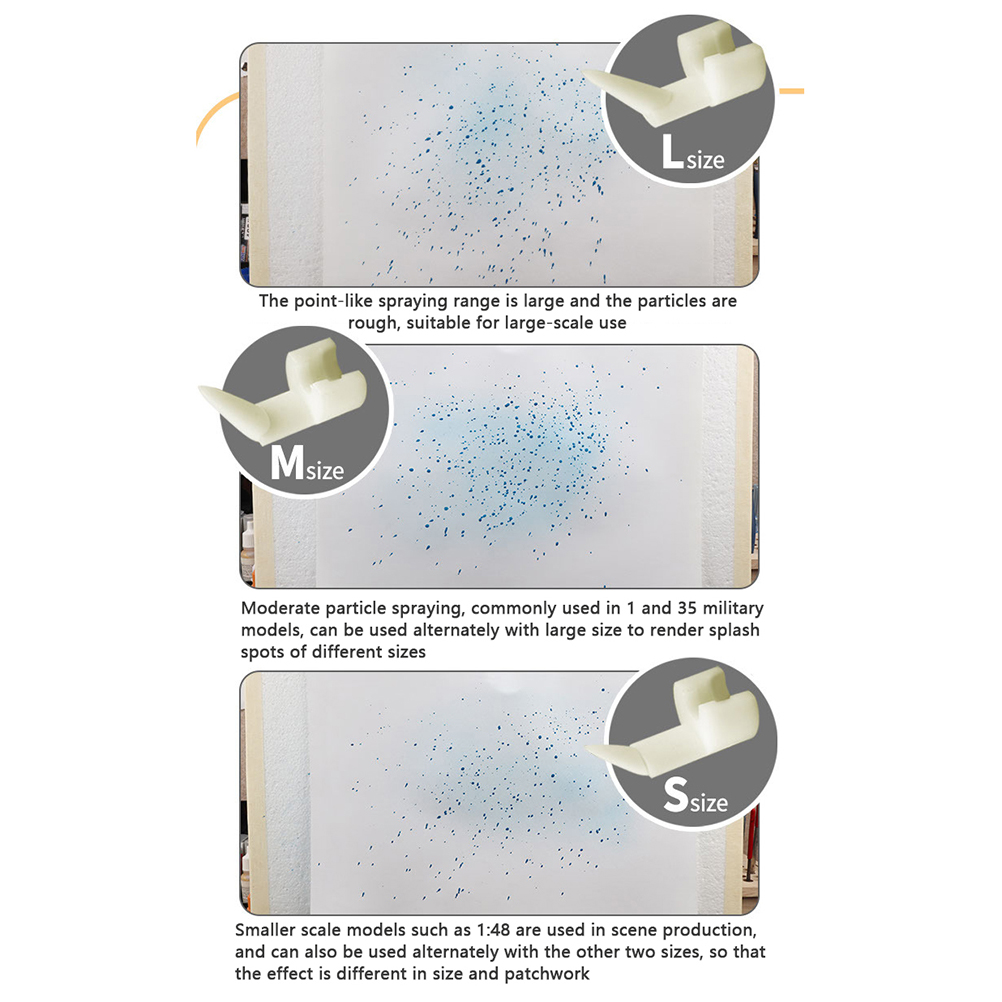 Lsize

The point-like spraying range is large and the particles are rough, suitable for large-scale use

Msize

Moderate particle spraying, commonly used in 1 and 35 military models, can be used alternately with large size to render splash spots of different sizes

Ssize

Smaller scale models such as 1:48 are used in scene production, and can also be used alternately with the other two sizes, so that the effect is different in size and patchwork