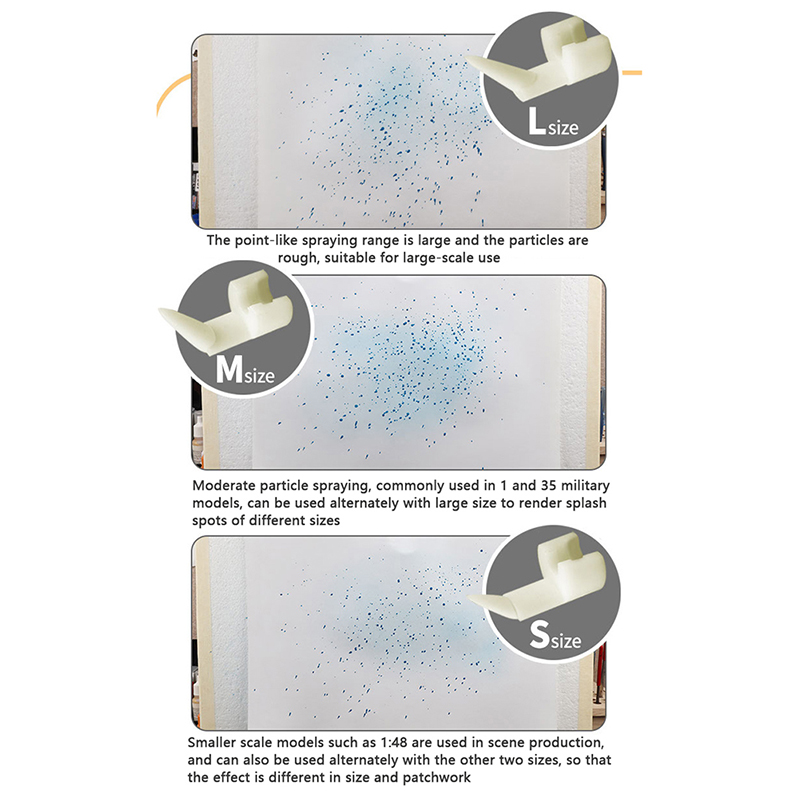 Lsize

The point-like spraying range is large and the particles are rough, suitable for large-scale use

Msize

Moderate particle spraying, commonly used in 1 and 35 military models, can be used alternately with large size to render splash spots of different sizes

Ssize

Smaller scale models such as 1:48 are used in scene production, and can also be used alternately with the other two sizes, so that the effect is different in size and patchwork