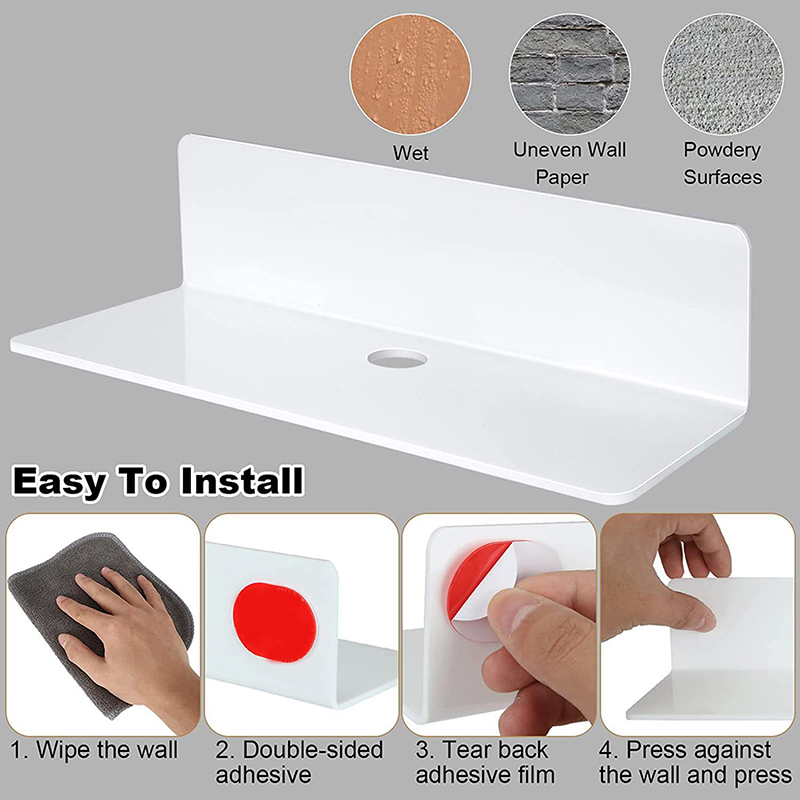 Wet

Uneven Wall Paper

Powdery Surfaces

Easy To Install

1. Wipe the wall

2. Double-sided adhesive

3. Tear back adhesive film

4. Press against the wall and press