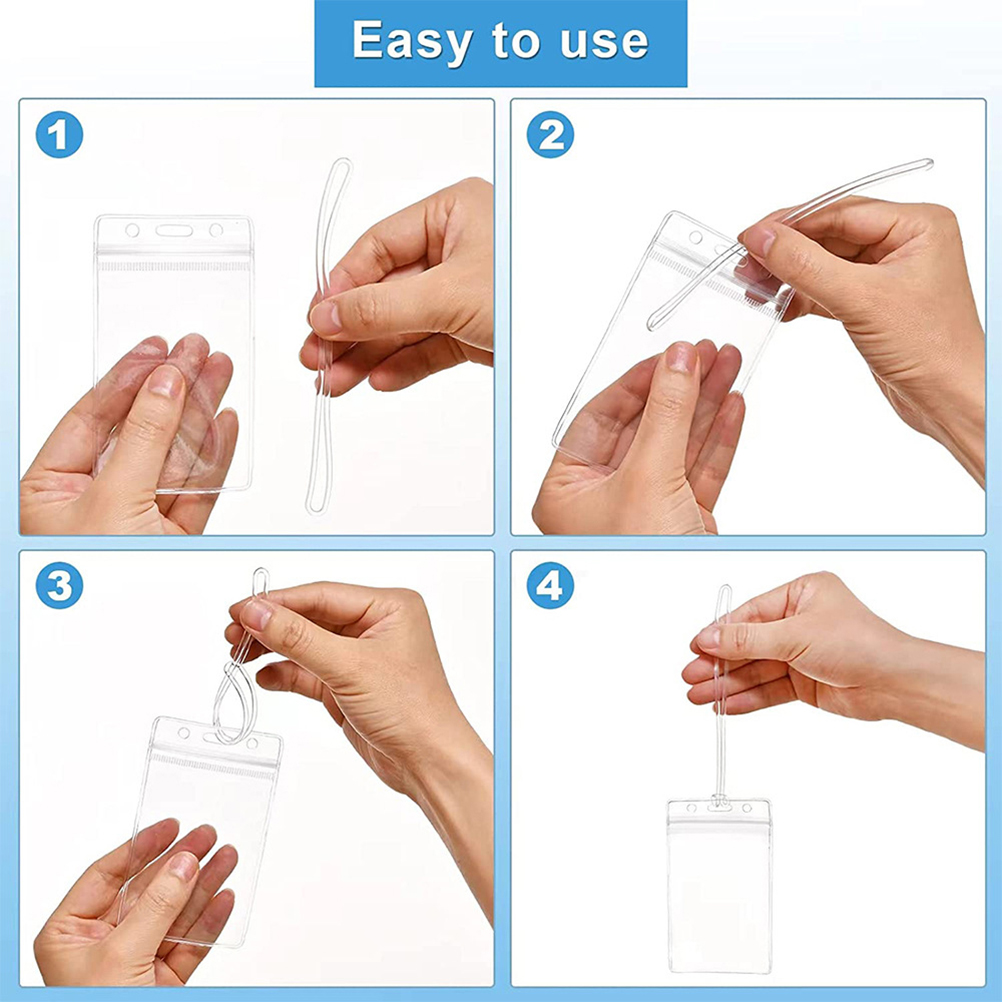 Easy to use

1

2

3

4