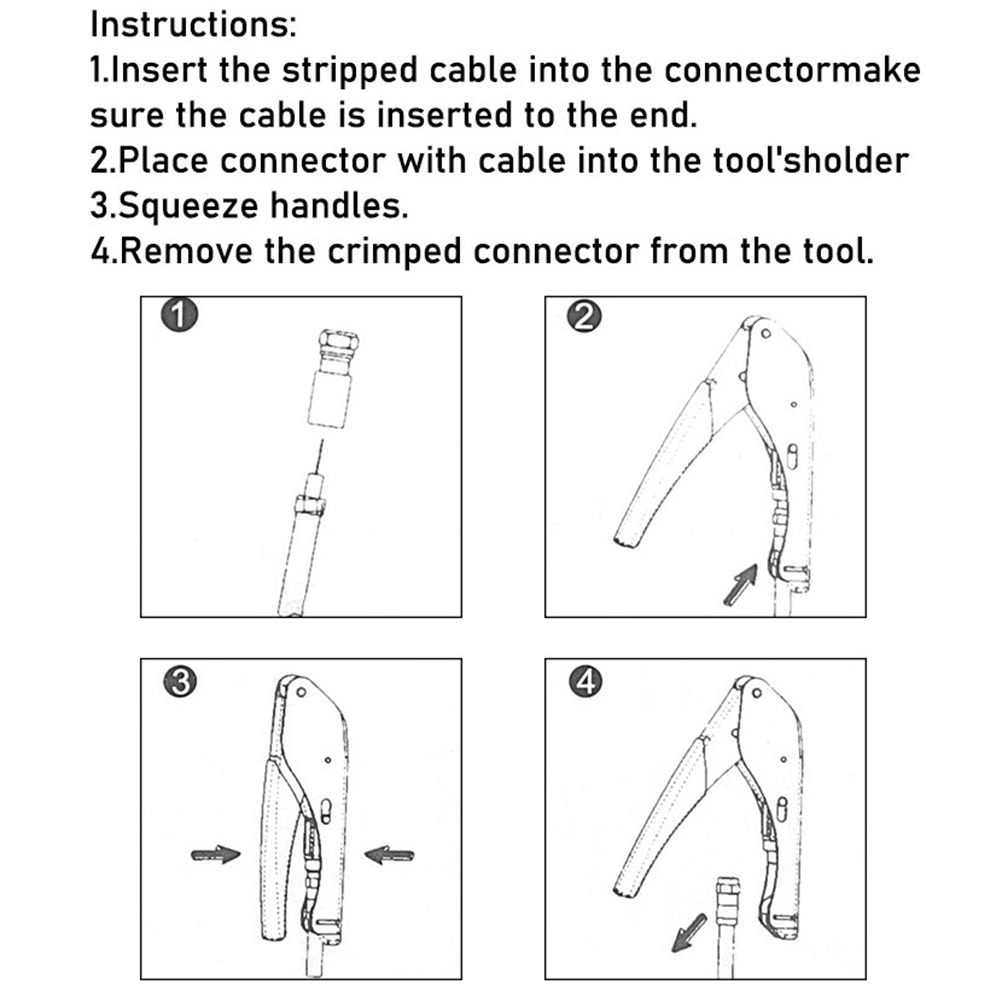 Instructions:
1.Insert the stripped cable into the connectormake sure the cable is inserted to the end.
2.Place connector with cable into the tool'sholder
3.Squeeze handles.
4.Remove the crimped connector from the tool.

1

2

3

4