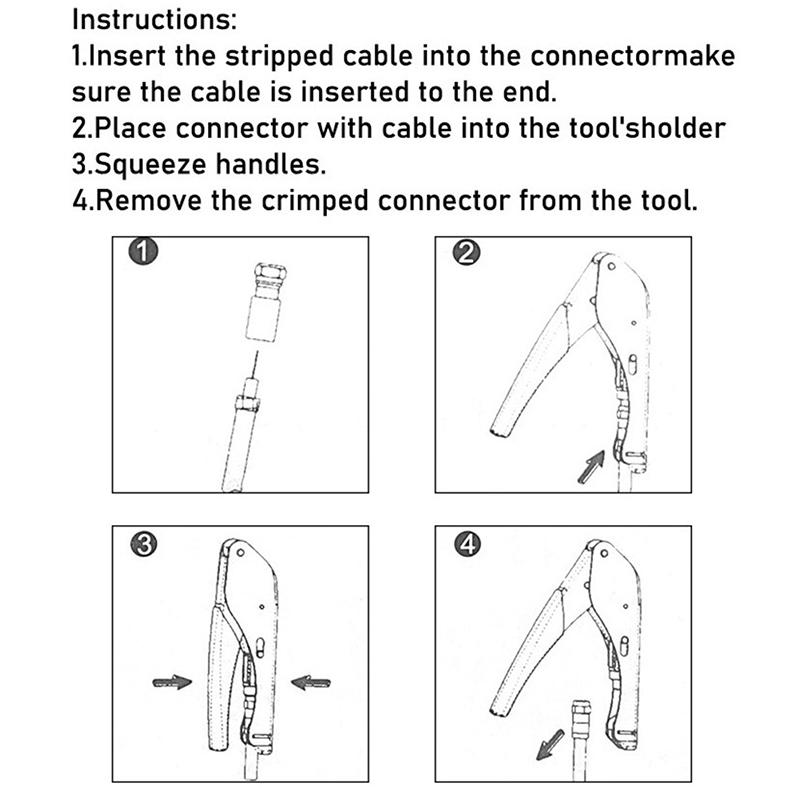 Instructions:
1.Insert the stripped cable into the connectormake sure the cable is inserted to the end.
2.Place connector with cable into the tool'sholder
3.Squeeze handles.
4.Remove the crimped connector from the tool.

1

2

3

4