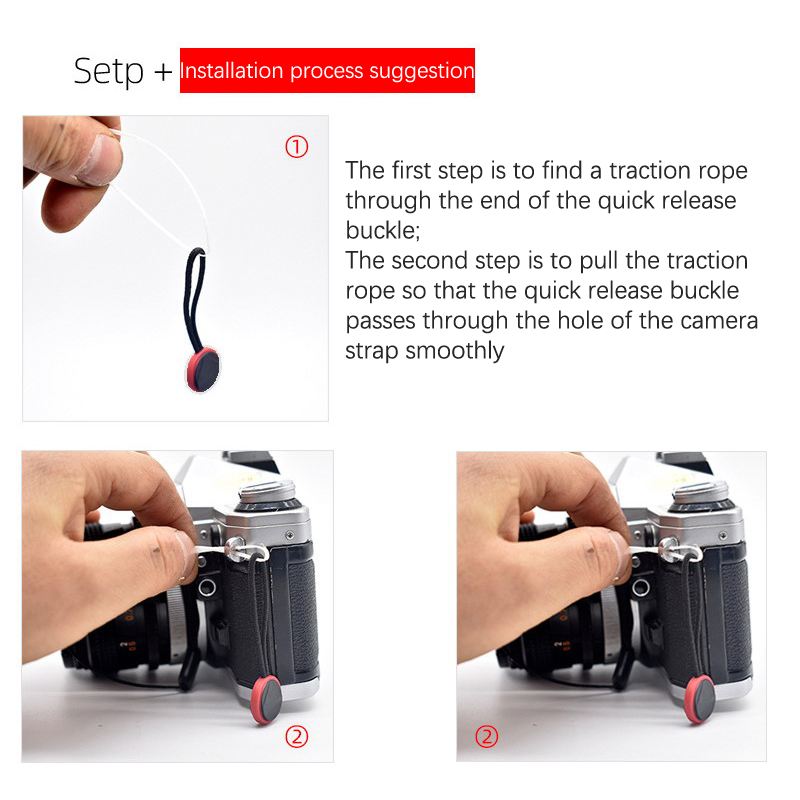 Setp + Installation process suggestion

①

The first step is to find a traction rope through the end of the quick release buckle;
The second step is to pull the traction rope so that the quick release buckle passes through the hole of the camera strap smoothly

②

②