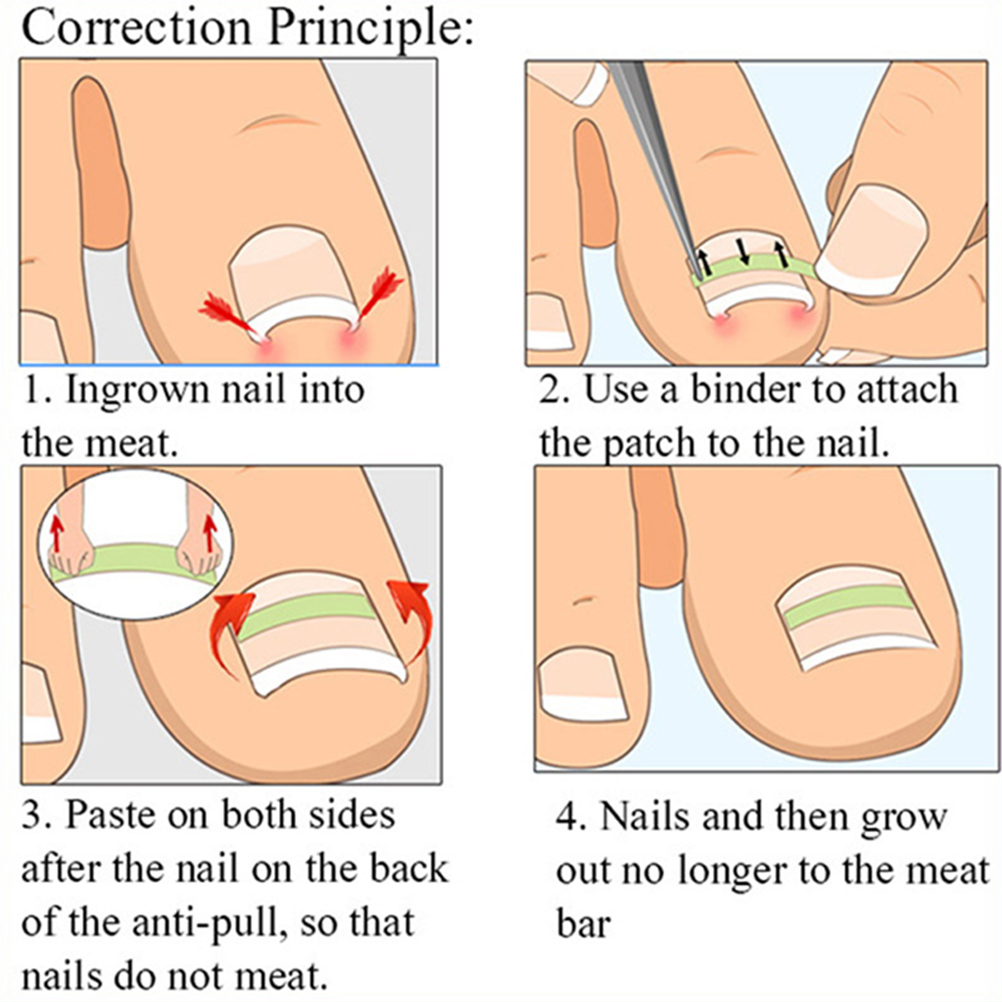 Correction Principle:

1. Ingrown nail into the meat.

2. Use a binder to attach the patch to the nail.

3. Paste on both sides after the nail on the back of the anti-pull, so that nails do not meat.

4. Nails and then grow out no longer to the meat bar