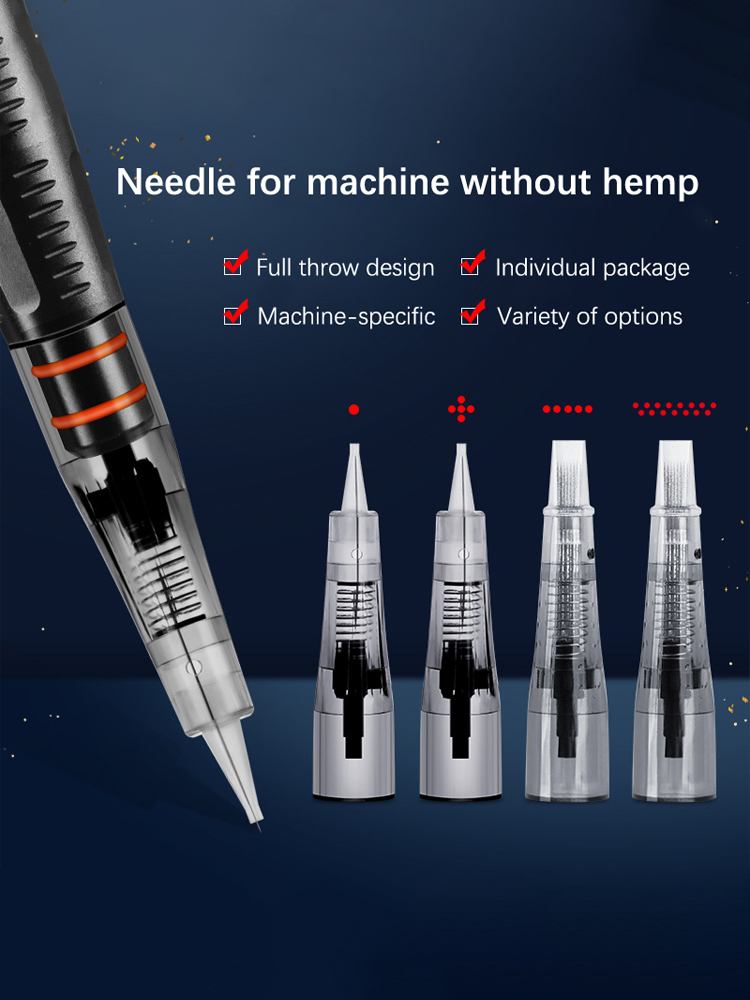 Needle for machine without hemp

Full throw design
Individual package
Machine-specific
Variety of options