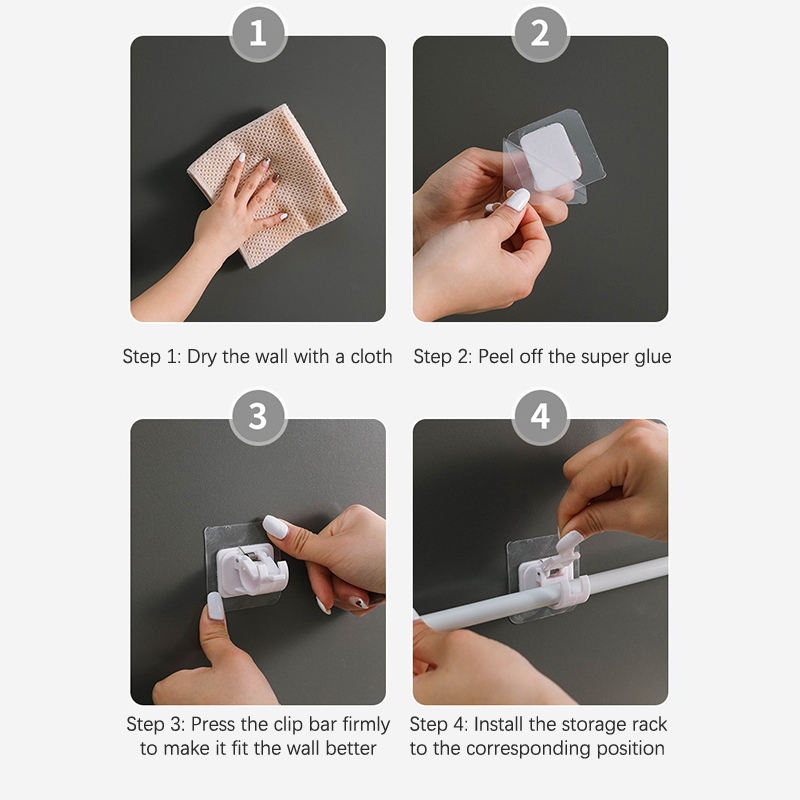 1

Step 1: Dry the wall with a cloth

2

Step 2: Peel off the super glue

3

Step 3: Press the clip bar firmly to make it fit the wall better

4

Step 4: Install the storage rack to the corresponding position