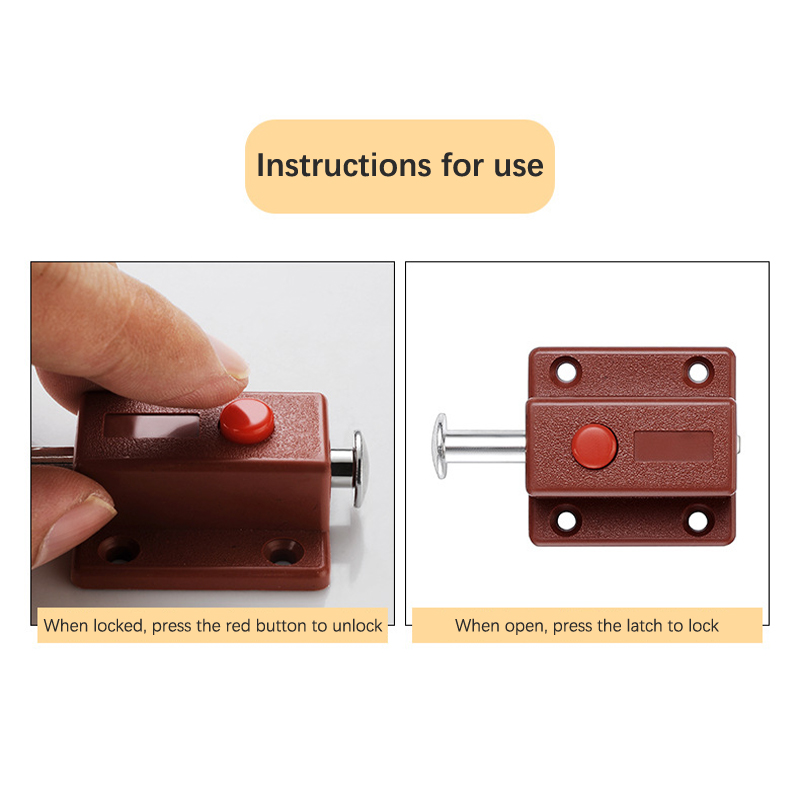 Instructions for use

When locked, press the red button to unlock

When open, press the latch to lock