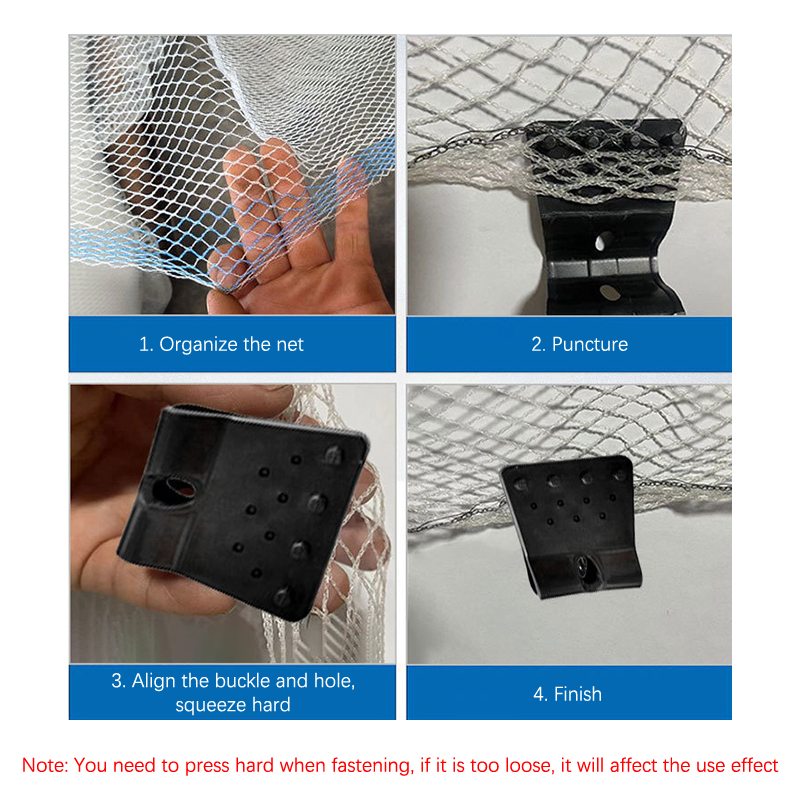 1. Organize the net

2. Puncture

3. Align the buckle and hole, squeeze hard

4. Finish

Note: You need to press hard when fastening, if it is too loose, it will affect the use effect