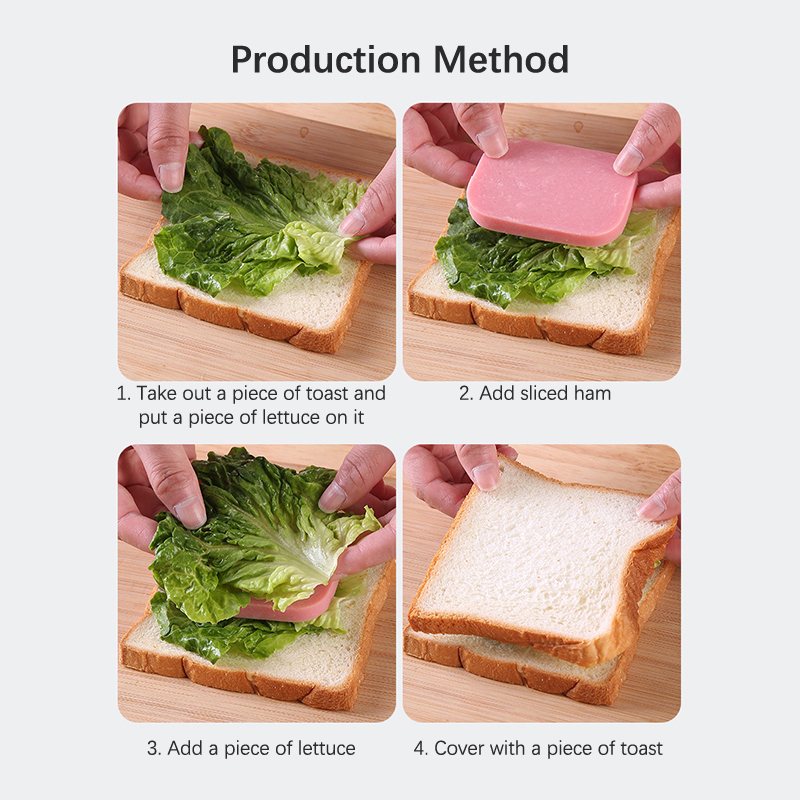 Production Method

1. Take out a piece of toast and put a piece of lettuce on it

2. Add sliced ham

3. Add a piece of lettuce

4. Cover with a piece of toast