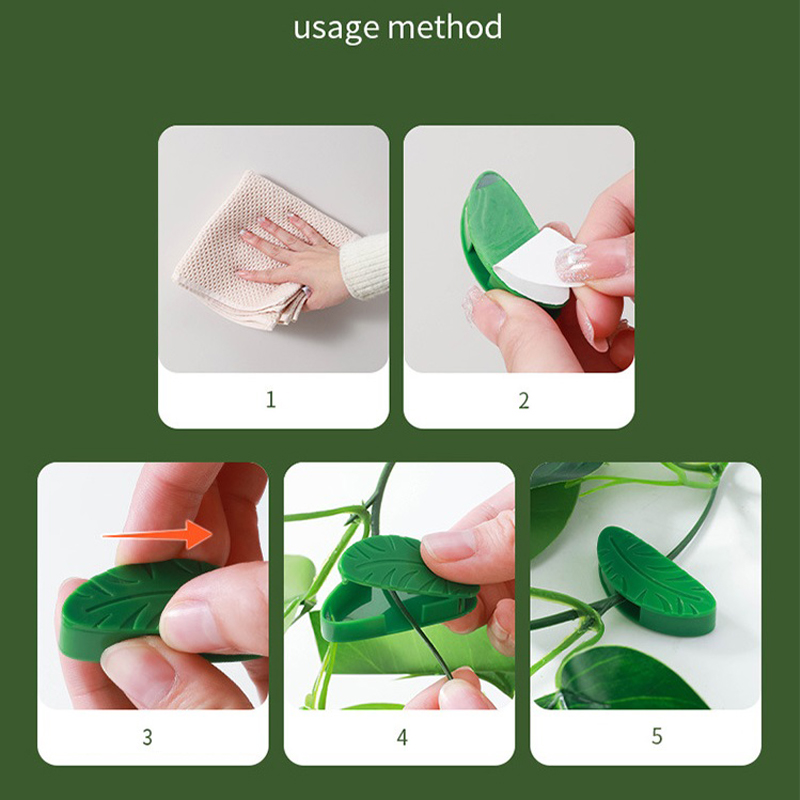 usage method

1

2

3

4

5