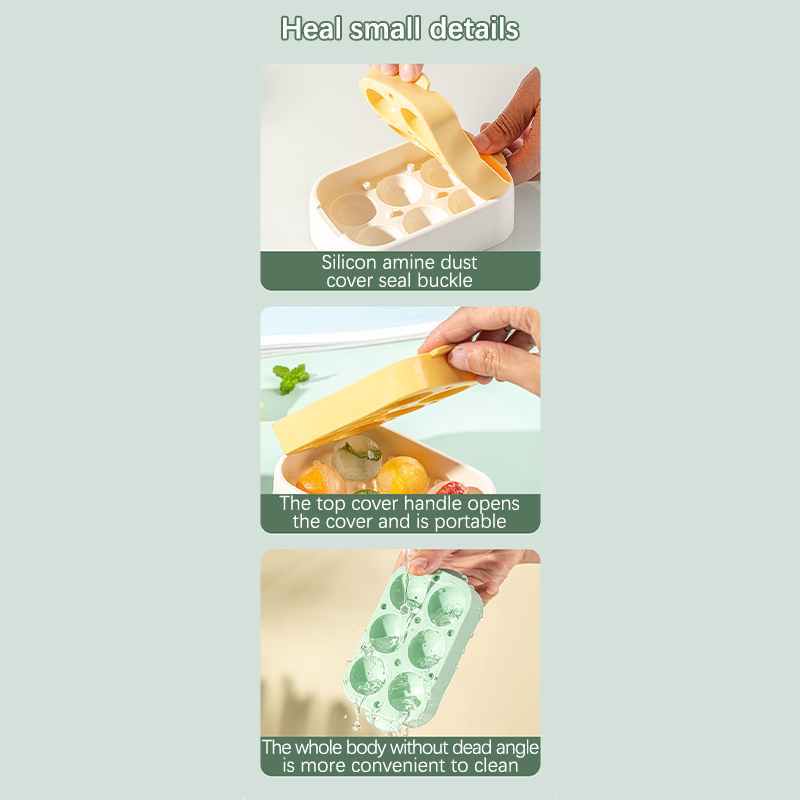 Heal small details

Silicon amine dust cover seal buckle

The top cover handle opens the cover and is portable

The whole body without dead angle is more convenient to clean