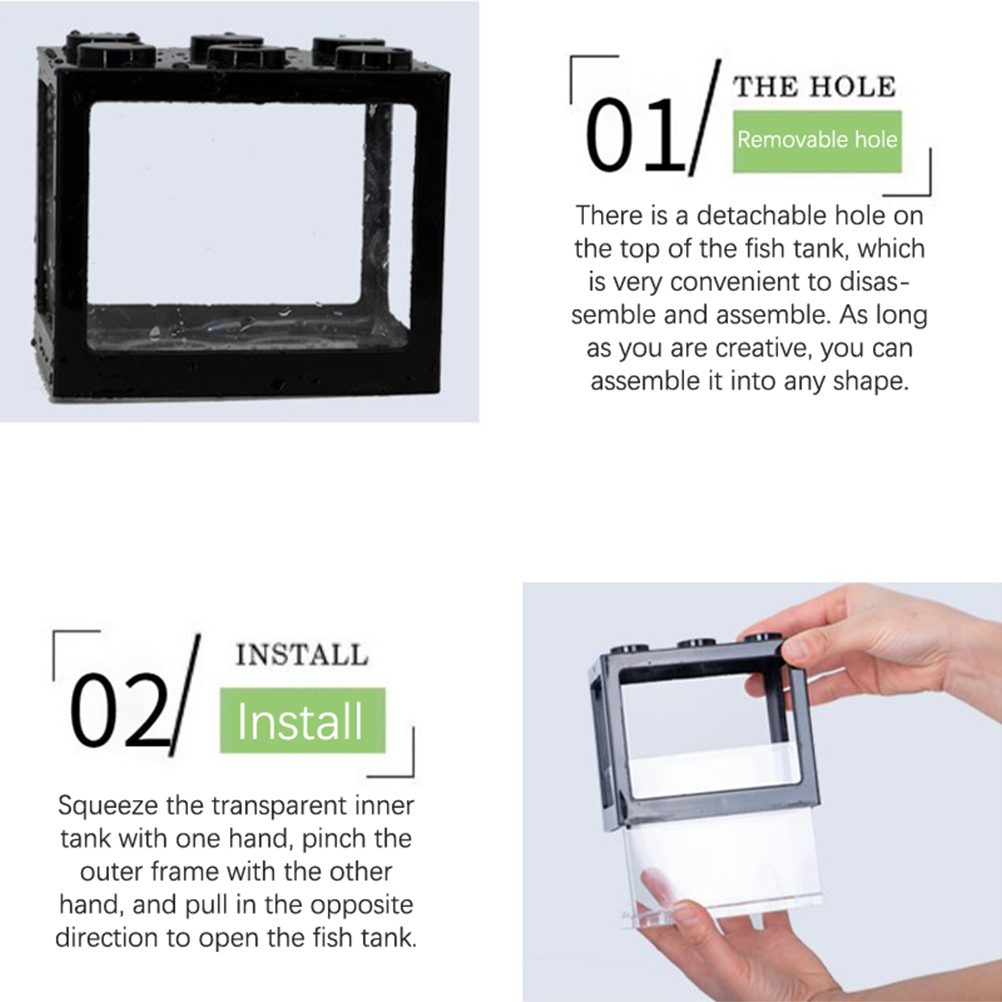 01/ THE HOLE

Removable hole

There is a detachable hole on the top of the fish tank, which is very convenient to disassemble and assemble. As long as you are creative, you can assemble it into any shape.

02/ INSTALL

Install

Squeeze the transparent inner tank with one hand, pinch the outer frame with the other hand, and pull in the opposite direction to open the fish tank.