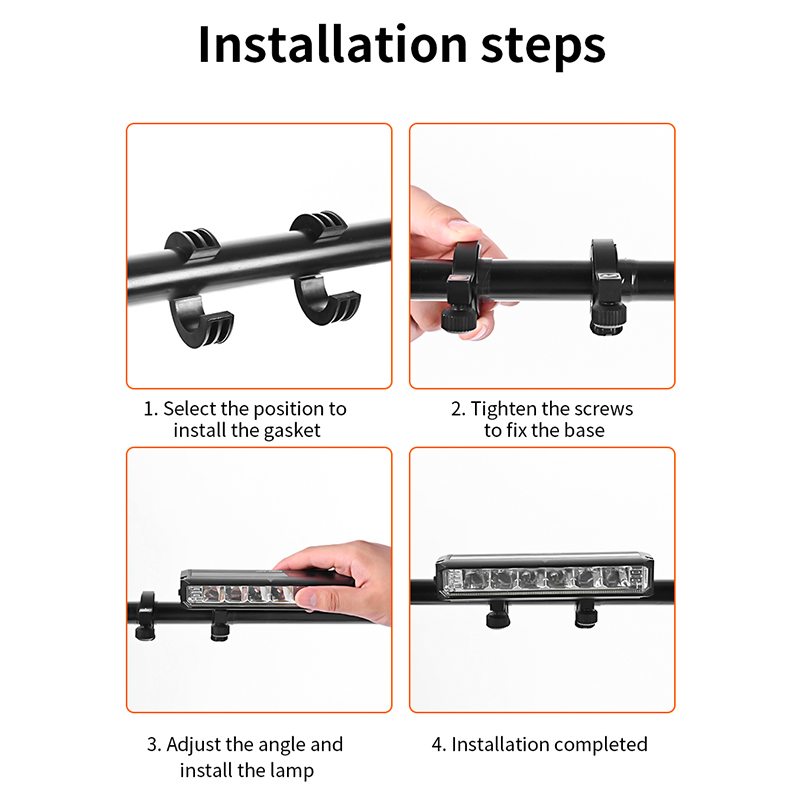 Installation steps

1. Select the position to install the gasket

2. Tighten the screws to fix the base

3. Adjust the angle and install the lamp

4. Installation completed