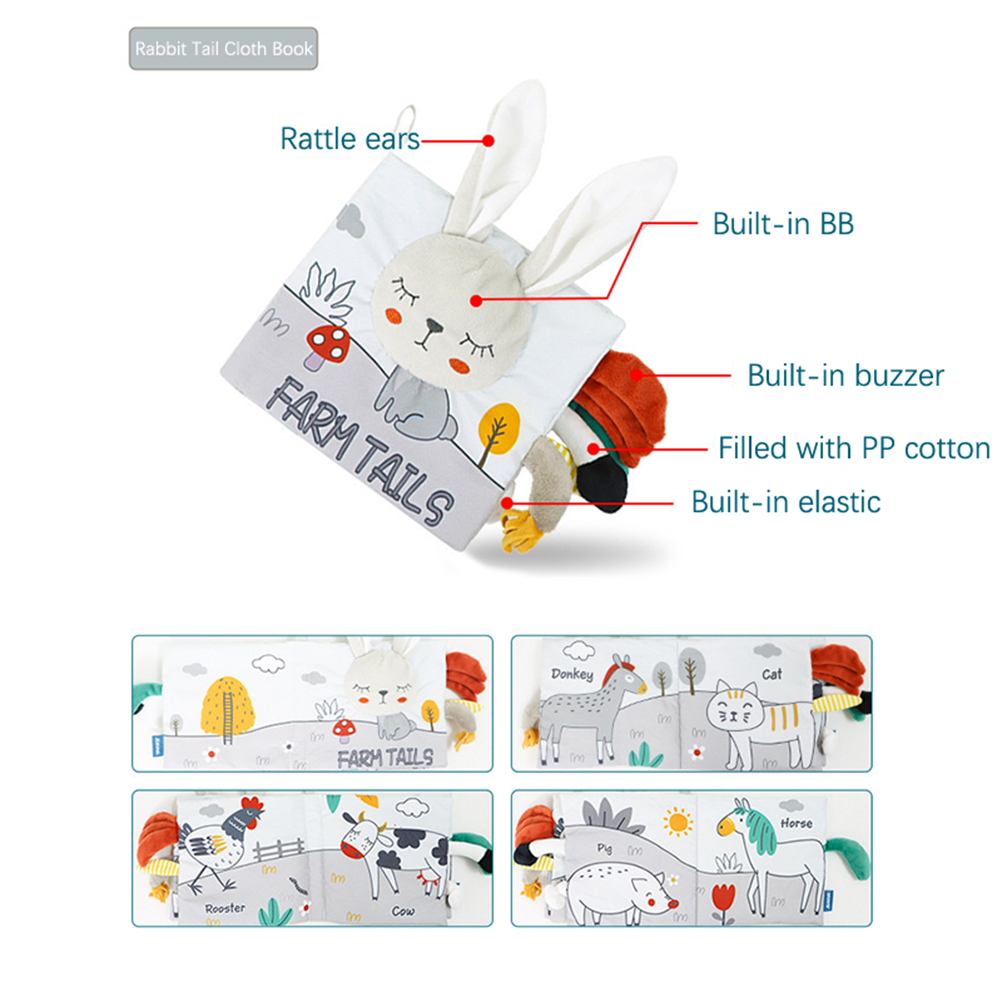 Rabbit Tail Cloth Book

Rattle ears

Built-in BB

Built-in buzzer

Filled with PP cotton

Built-in elastic

FARM TAILS

FARM TAILS

Donkey

Cat

Rooster

Cow

Pig

Horse