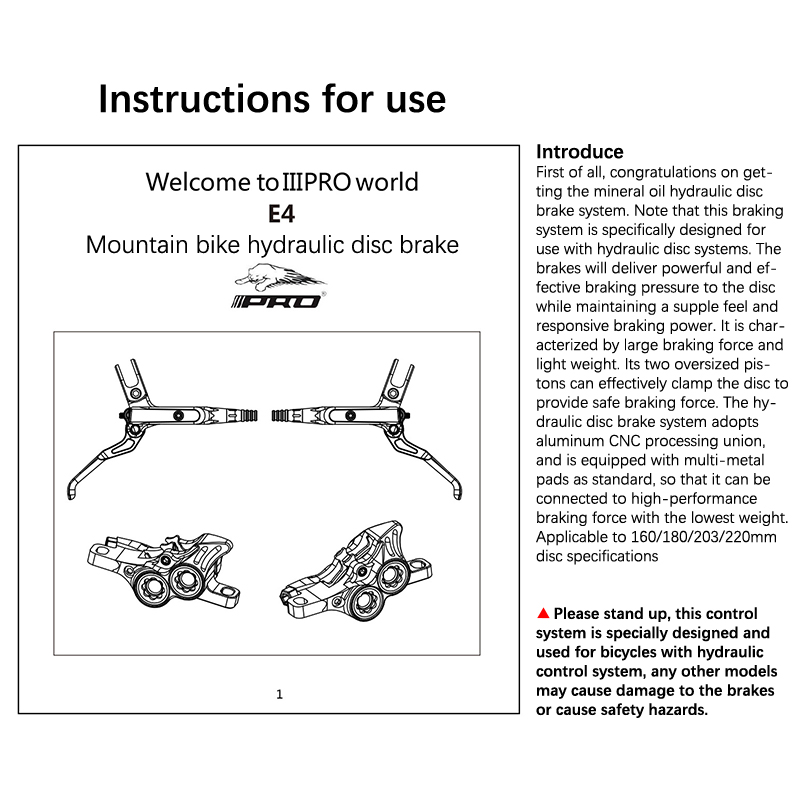 Instructions for use

Welcome to IIIPRO world
E4
Mountain bike hydraulic disc brake

IIIPRO

1

Introduce
First of all, congratulations on getting the mineral oil hydraulic disc brake system. Note that this braking system is specifically designed for use with hydraulic disc systems. The brakes will deliver powerful and effective braking pressure to the disc while maintaining a supple feel and responsive braking power. It is characterized by large braking force and light weight. Its two oversized pistons can effectively clamp the disc to provide safe braking force. The hydraulic disc brake system adopts aluminum CNC processing union, and is equipped with multi-metal pads as standard, so that it can be connected to high-performance braking force with the lowest weight. Applicable to 160/180/203/220mm disc specifications

▲ Please stand up, this control system is specially designed and used for bicycles with hydraulic control system, any other models may cause damage to the brakes or cause safety hazards.