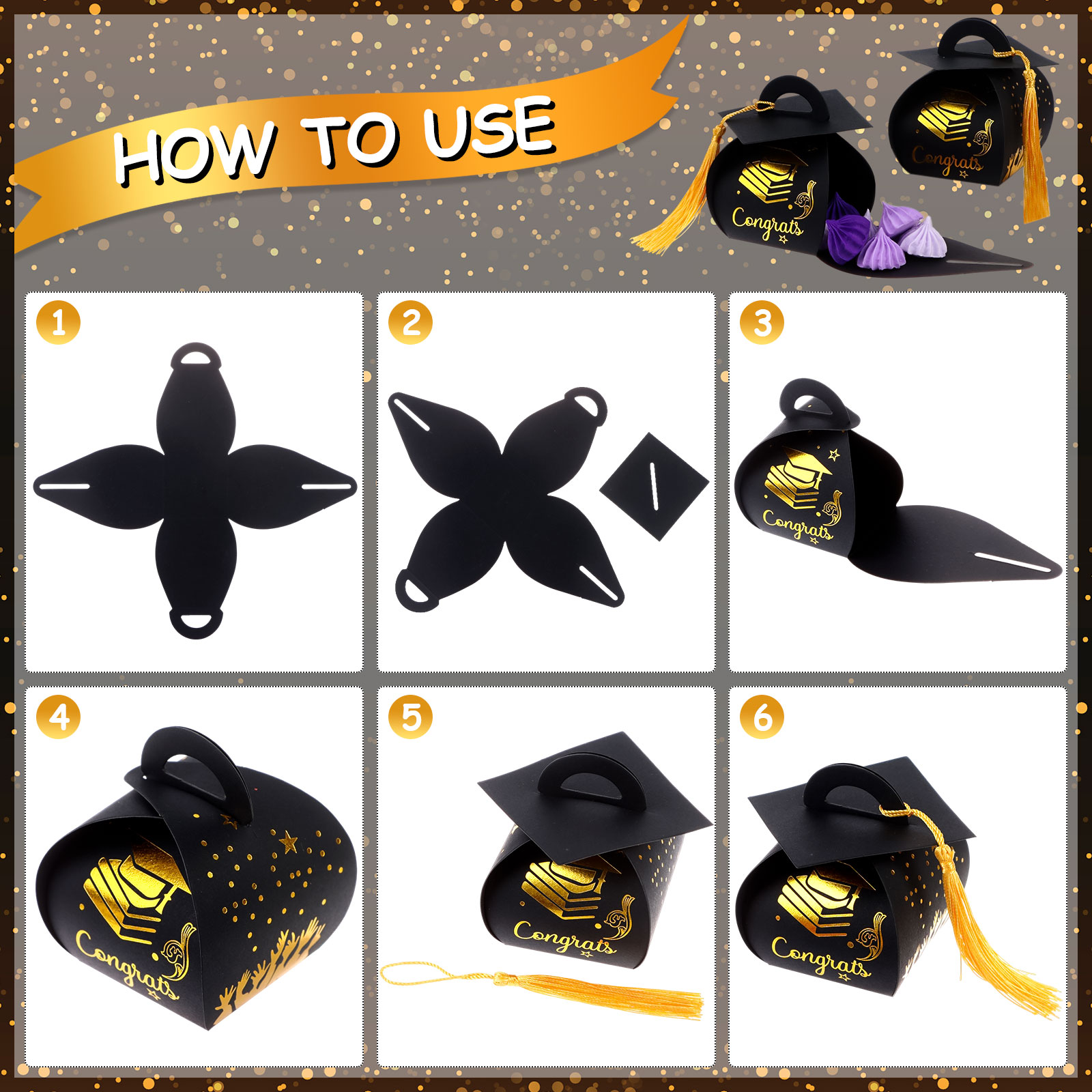 HOW TO USE

Congrats

Congrats

1

2

3

Congrats

4

Congrats

5

Congrats

6

Congrats