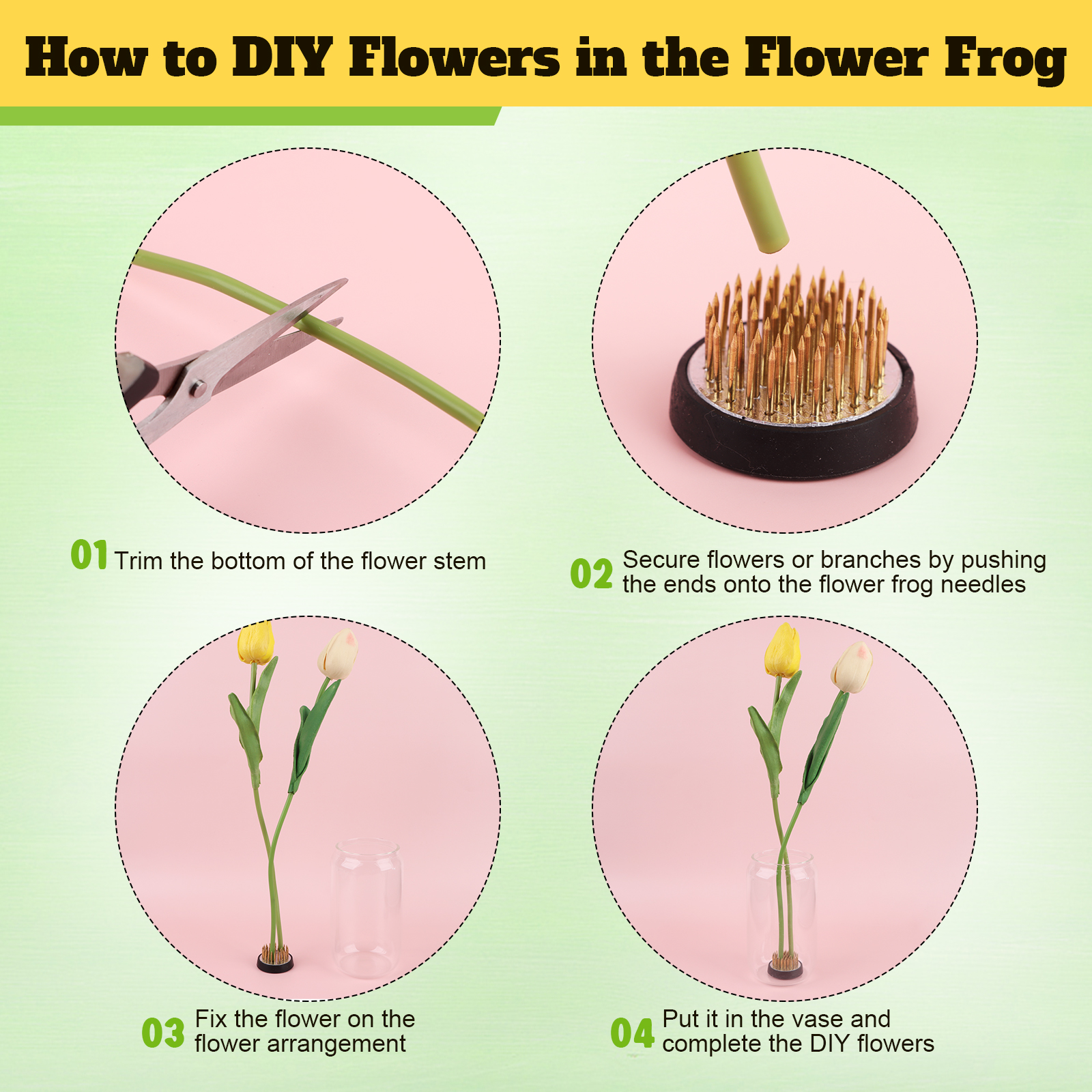 How to DIY Flowers in the Flower Frog

01 Trim the bottom of the flower stem

02 Secure flowers or branches by pushing the ends onto the flower frog needles

03 Fix the flower on the flower arrangement

04 Put it in the vase and complete the DIY flowers