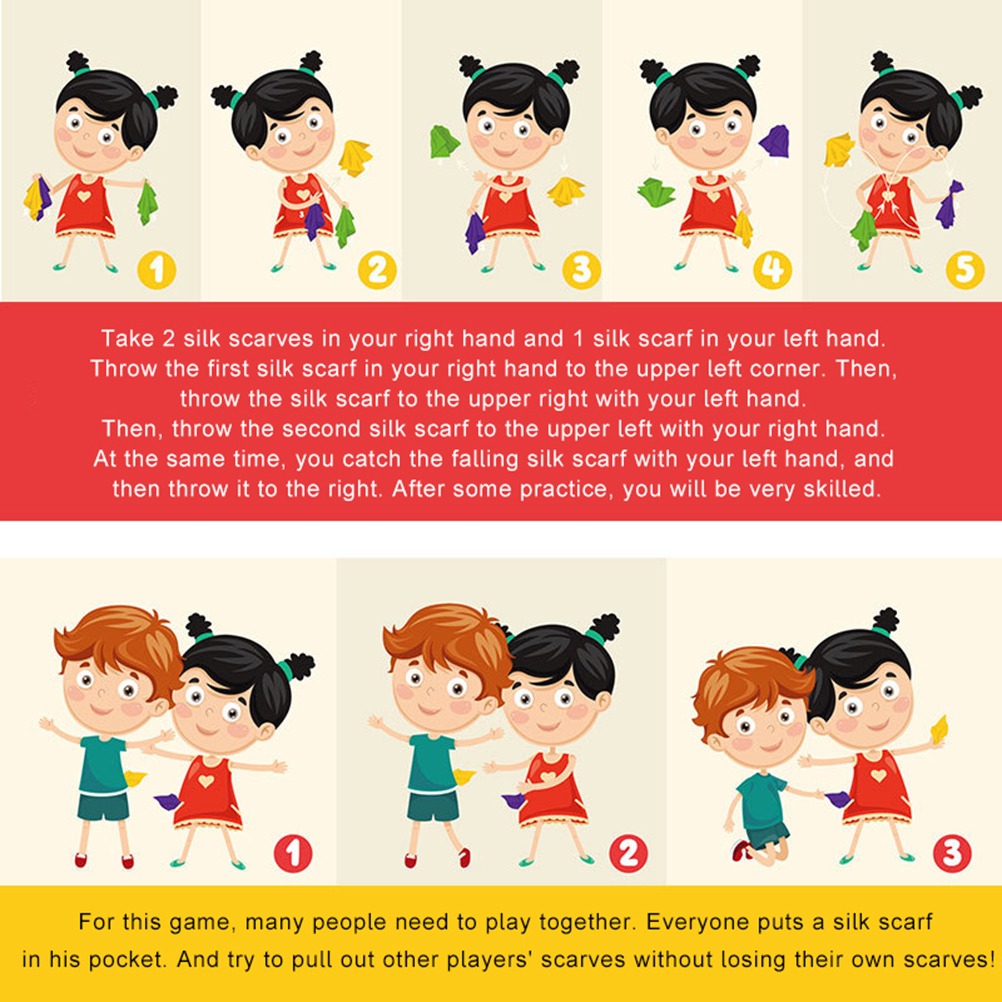 1 2 3 4 5

Take 2 silk scarves in your right hand and 1 silk scarf in your left hand. Throw the first silk scarf in your right hand to the upper left corner. Then, throw the silk scarf to the upper right with your left hand. Then, throw the second silk scarf to the upper left with your right hand. At the same time, you catch the falling silk scarf with your left hand, and then throw it to the right. After some practice, you will be very skilled.

1 2 3

For this game, many people need to play together. Everyone puts a silk scarf in his pocket. And try to pull out other players' scarves without losing their own scarves!