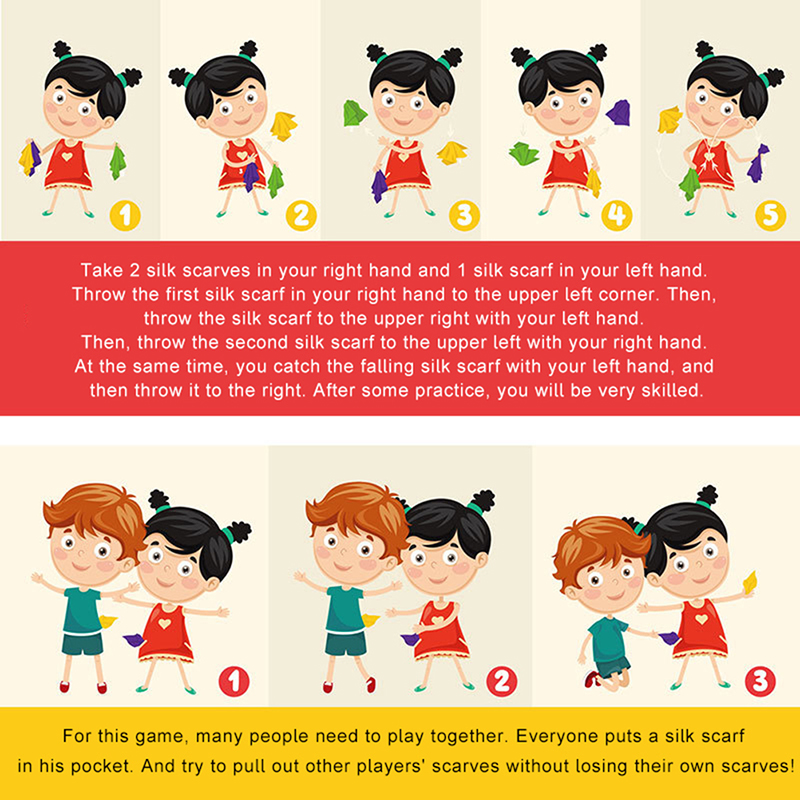 1 2 3 4 5

Take 2 silk scarves in your right hand and 1 silk scarf in your left hand. Throw the first silk scarf in your right hand to the upper left corner. Then, throw the silk scarf to the upper right with your left hand. Then, throw the second silk scarf to the upper left with your right hand. At the same time, you catch the falling silk scarf with your left hand, and then throw it to the right. After some practice, you will be very skilled.

1 2 3

For this game, many people need to play together. Everyone puts a silk scarf in his pocket. And try to pull out other players' scarves without losing their own scarves!