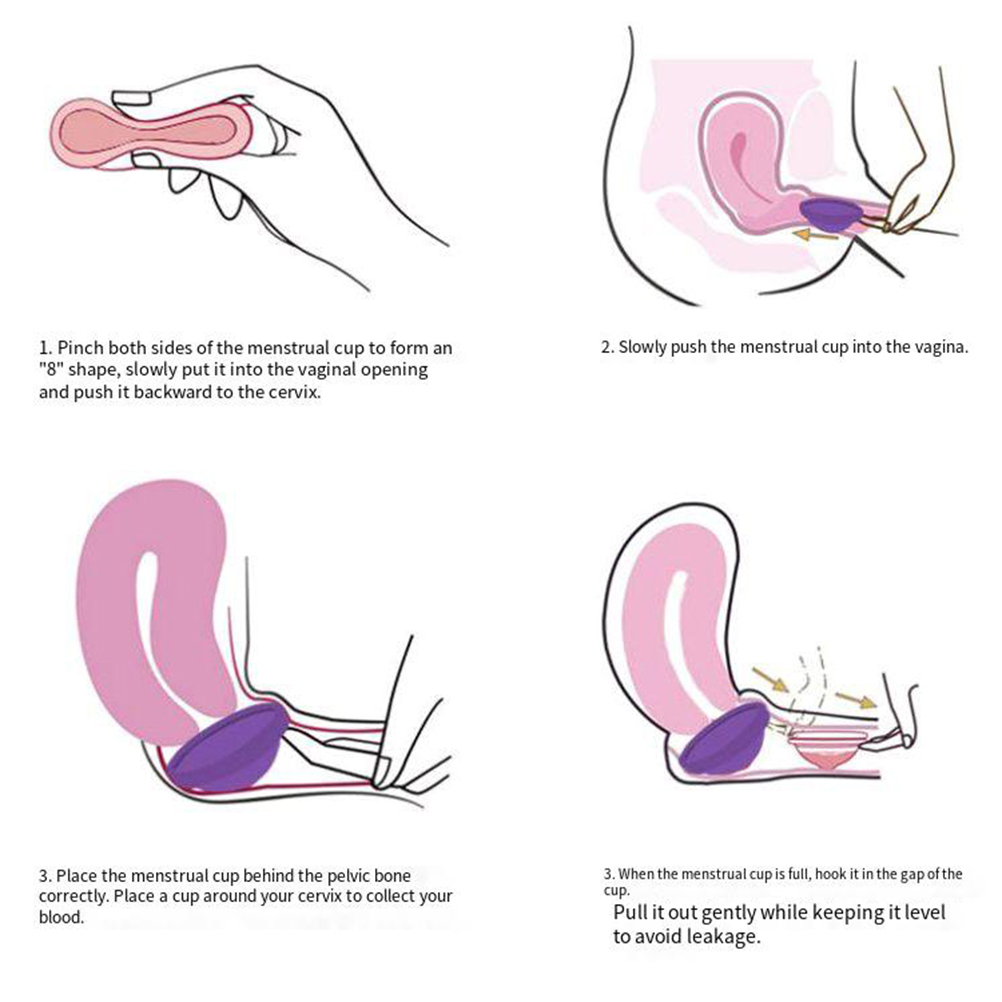 1. Pinch both sides of the menstrual cup to form an "8" shape, slowly put it into the vaginal opening and push it backward to the cervix.

2. Slowly push the menstrual cup into the vagina.

3. Place the menstrual cup behind the pelvic bone correctly. Place a cup around your cervix to collect your blood.

3. When the menstrual cup is full, hook it in the gap of the cup.

Pull it out gently while keeping it level to avoid leakage.