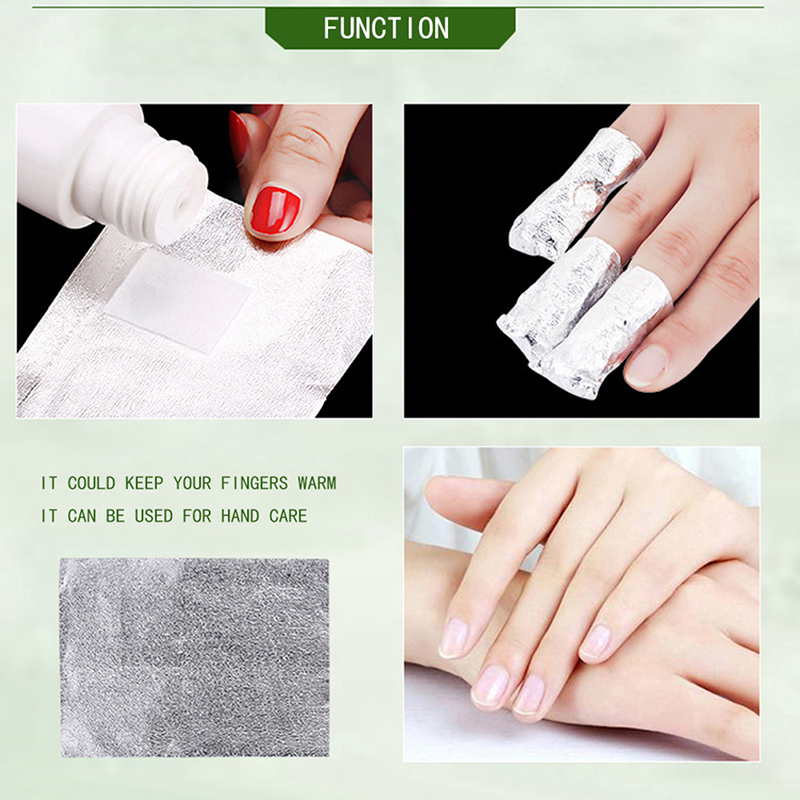 FUNCTION

IT COULD KEEP YOUR FINGERS WARM
IT CAN BE USED FOR HAND CARE