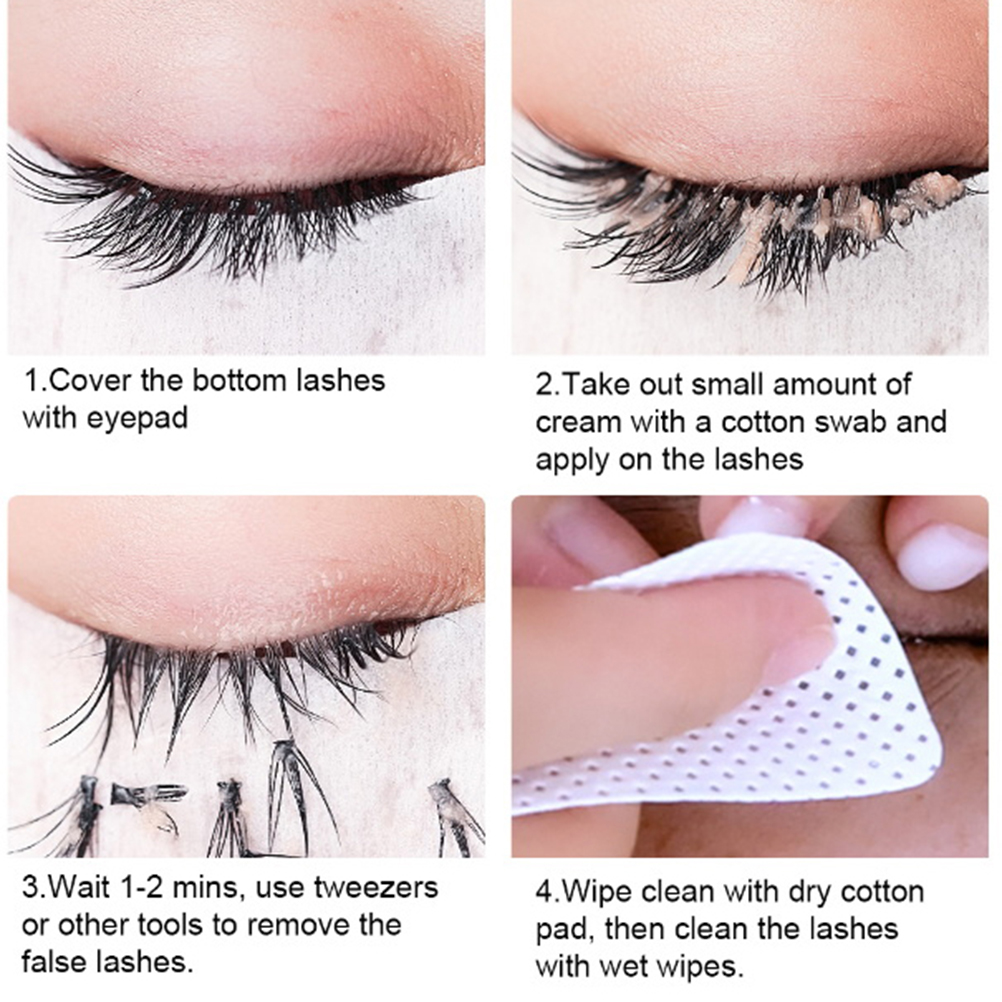 1.Cover the bottom lashes with eyepad

2.Take out small amount of cream with a cotton swab and apply on the lashes

3.Wait 1-2 mins, use tweezers or other tools to remove the false lashes.

4.Wipe clean with dry cotton pad, then clean the lashes with wet wipes.