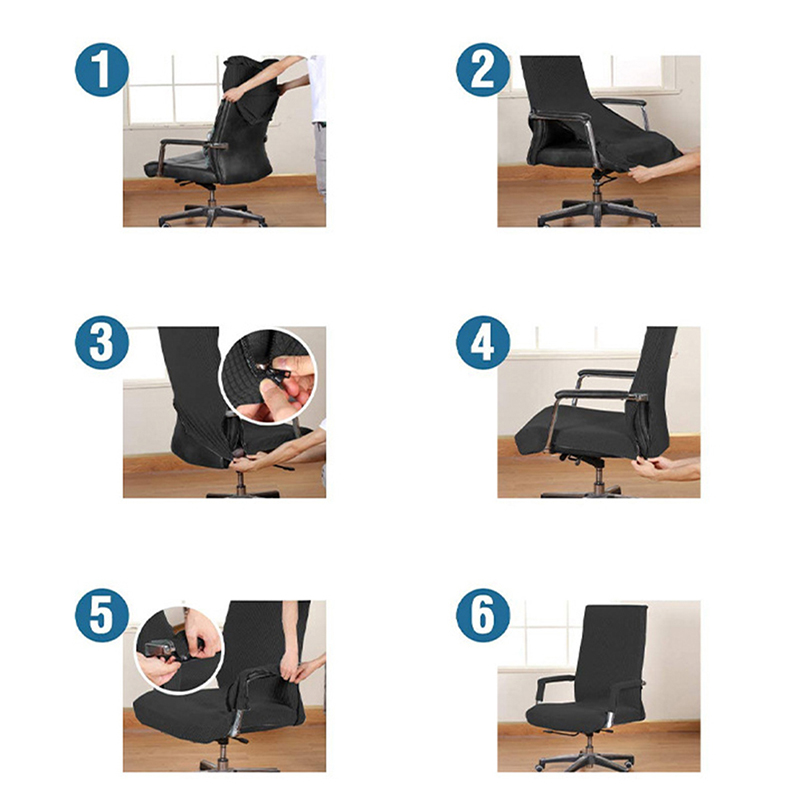 1

2

3

4

5

6